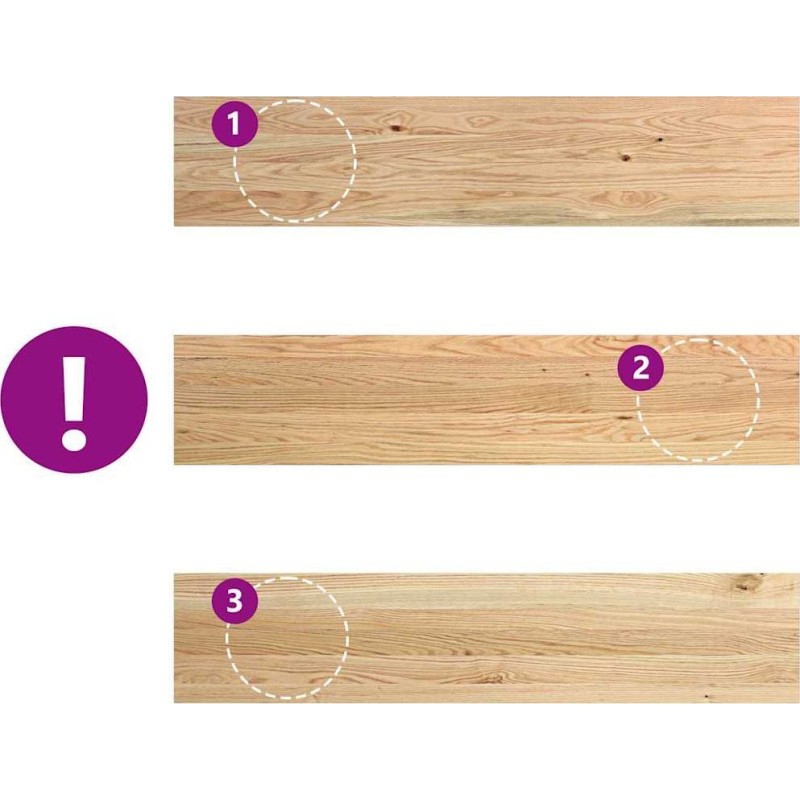 1

!

2

3