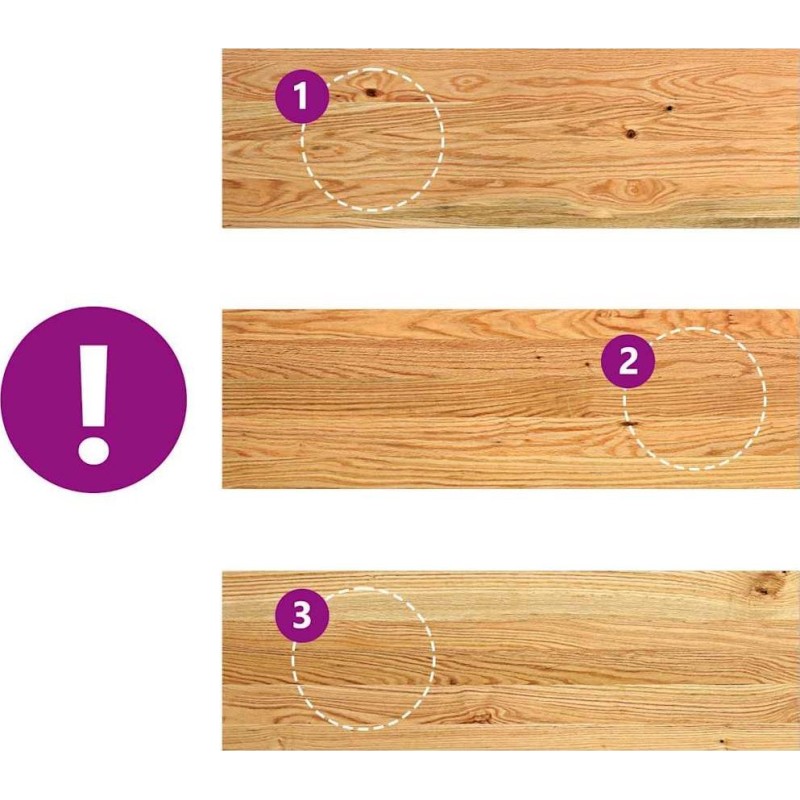 1

!

2

3