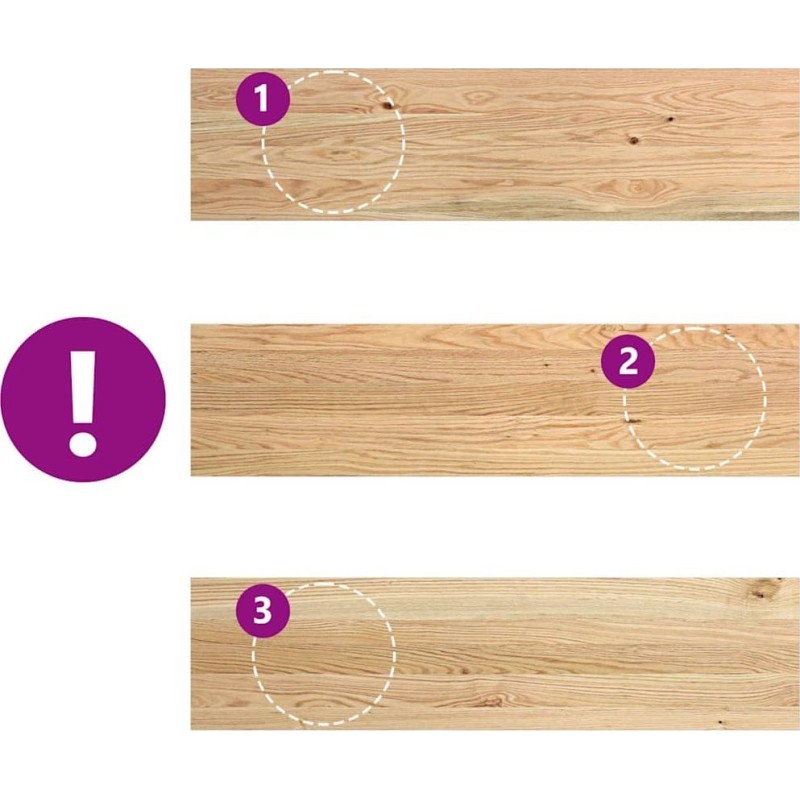 1

!

2

3