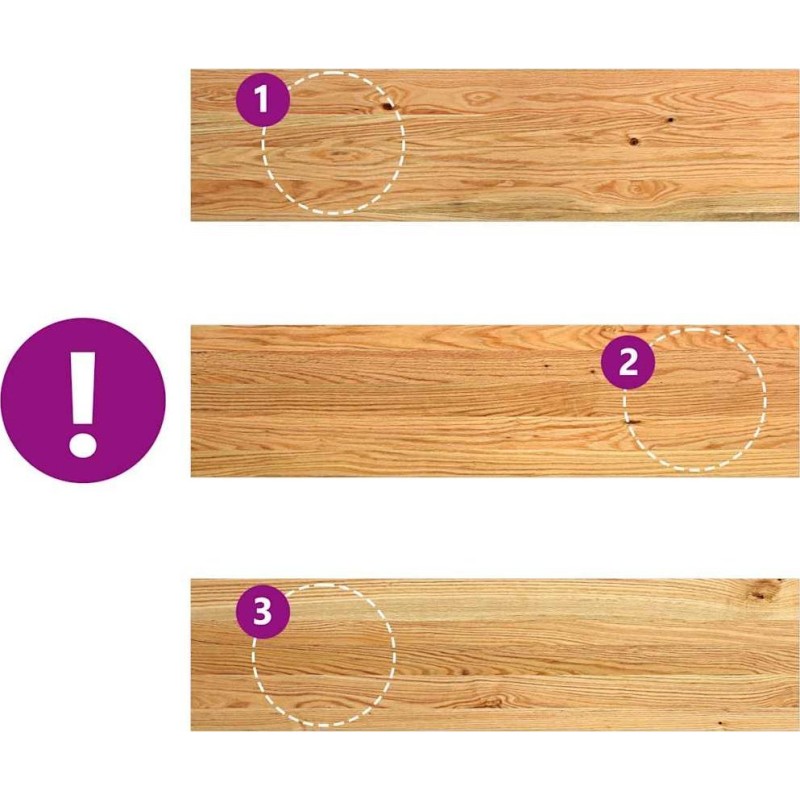 1

!

2

3