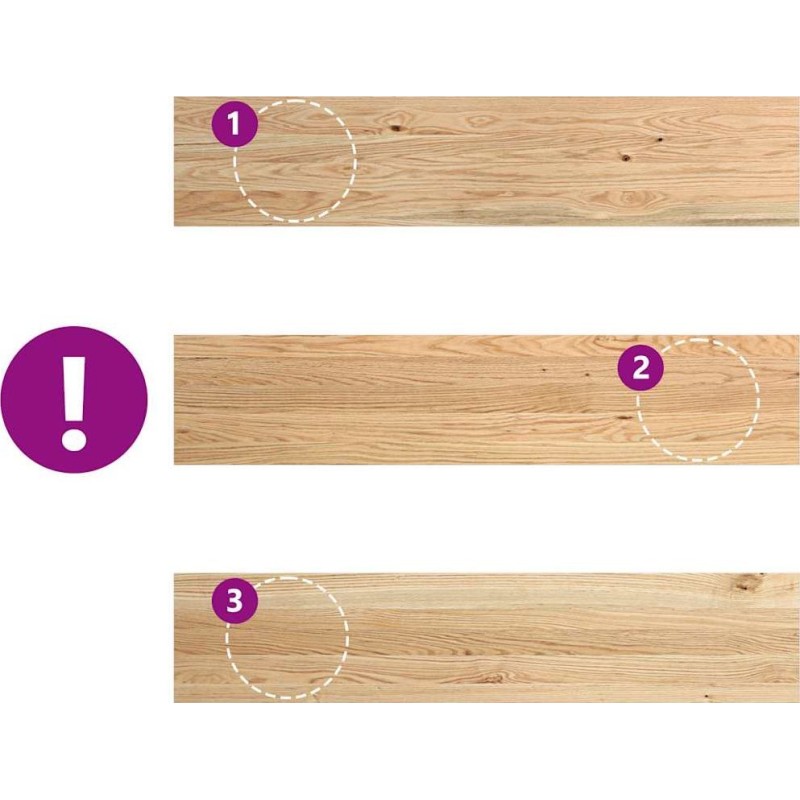 1

!

2

3