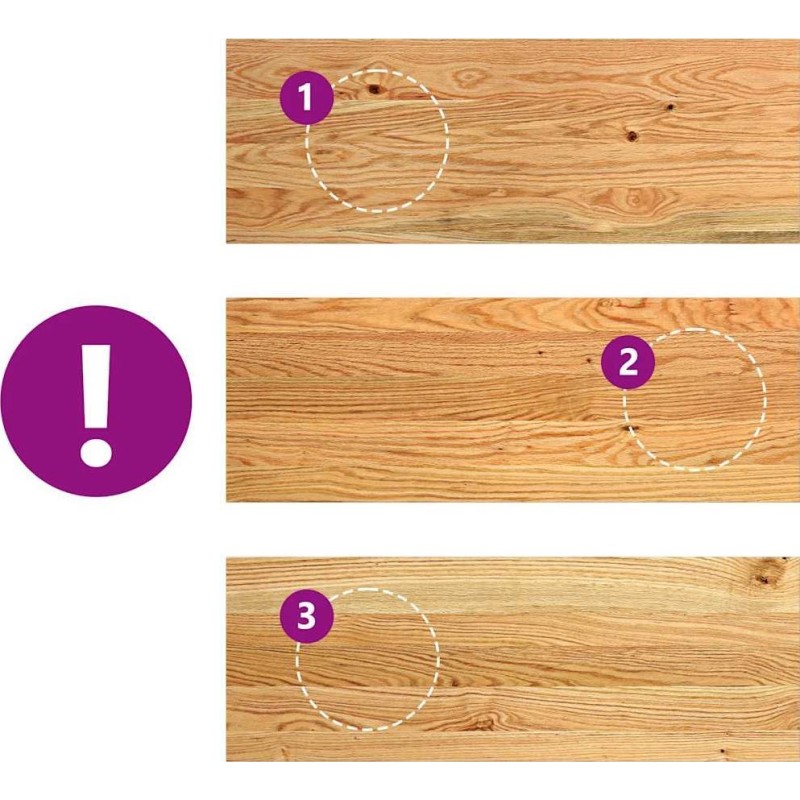 1

!

2

3