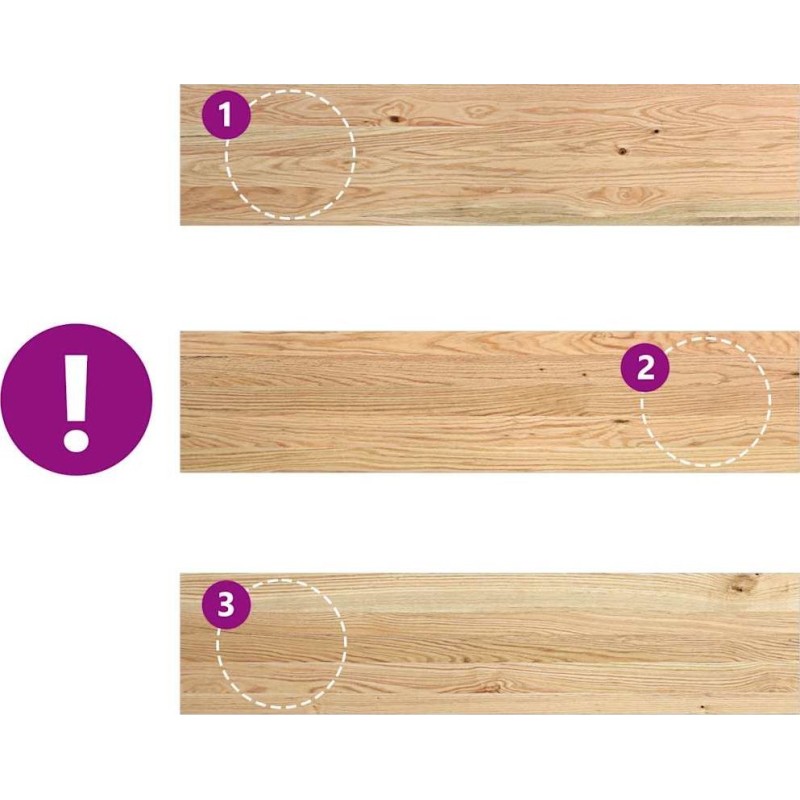 1

!

2

3