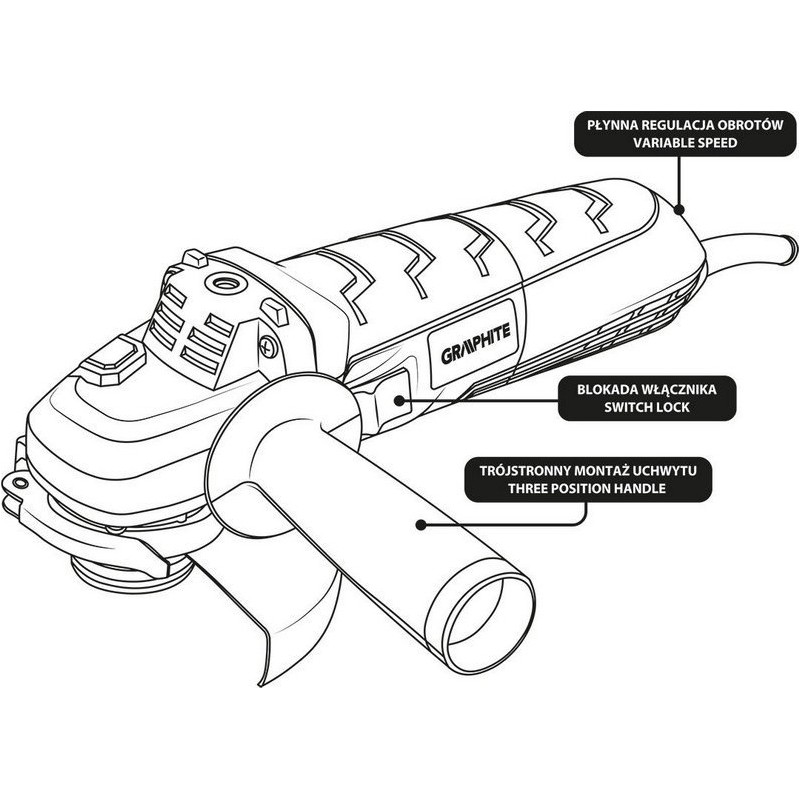 PŁYNNA REGULACJA OBROTÓW
VARIABLE SPEED

GRAPHITE

BLOKADA WŁĄCZNIKA
SWITCH LOCK

TRÓJSTRONNY MONTAŻ UCHWYTU
THREE POSITION HANDLE