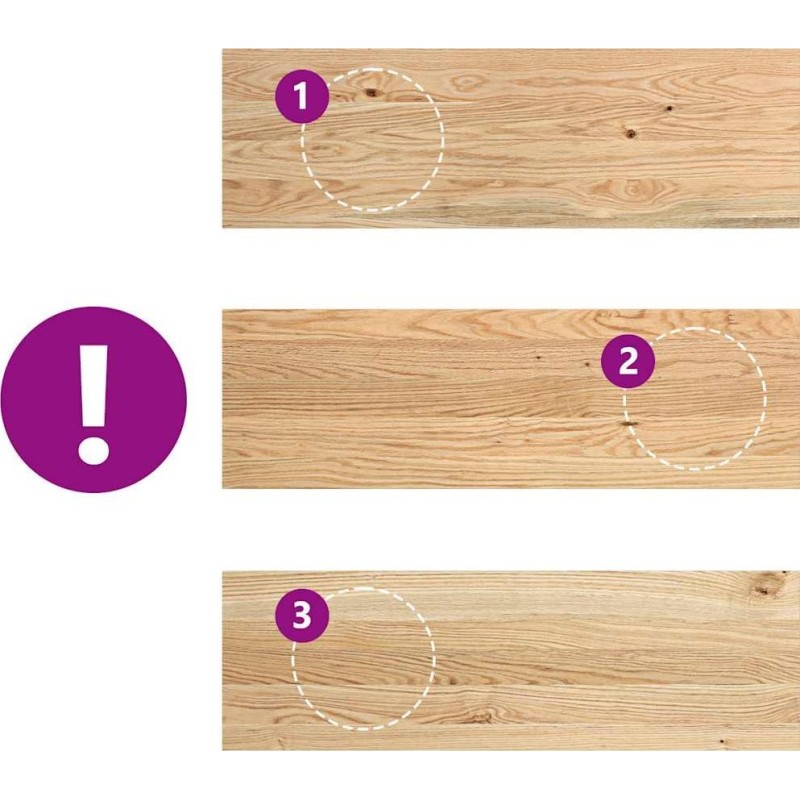 1

!

2

3