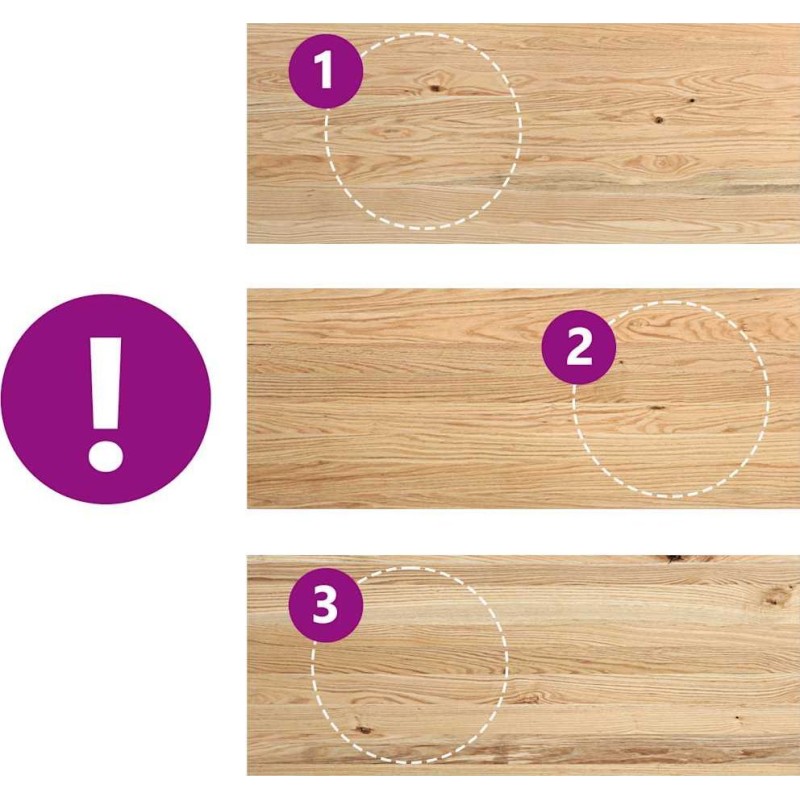 1

!

2

3