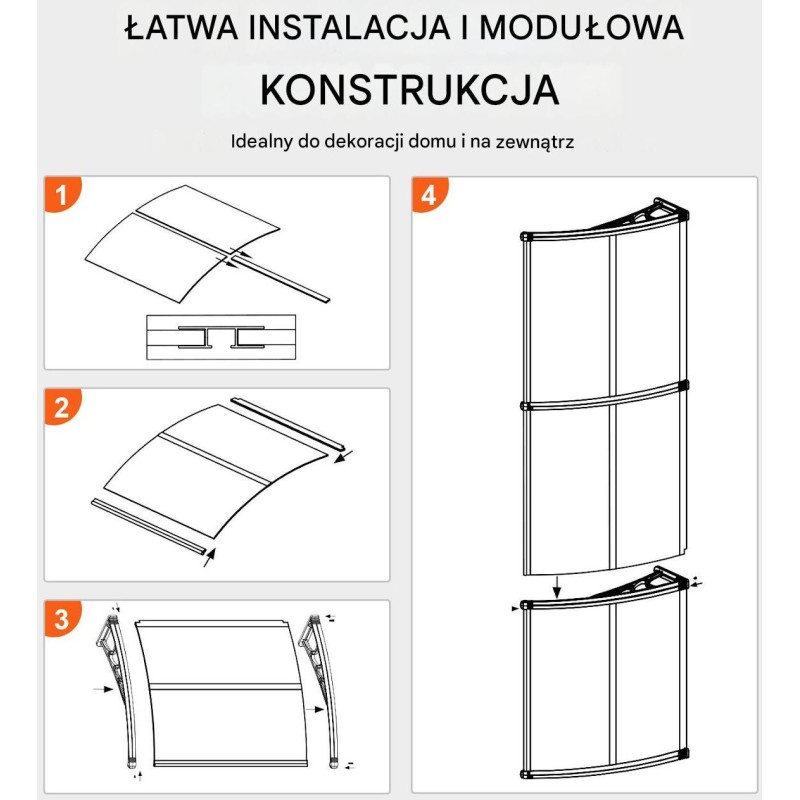 ŁATWA INSTALACJA I MODUŁOWA

KONSTRUKCJA

Idealny do dekoracji domu i na zewnątrz

1

2

3

4