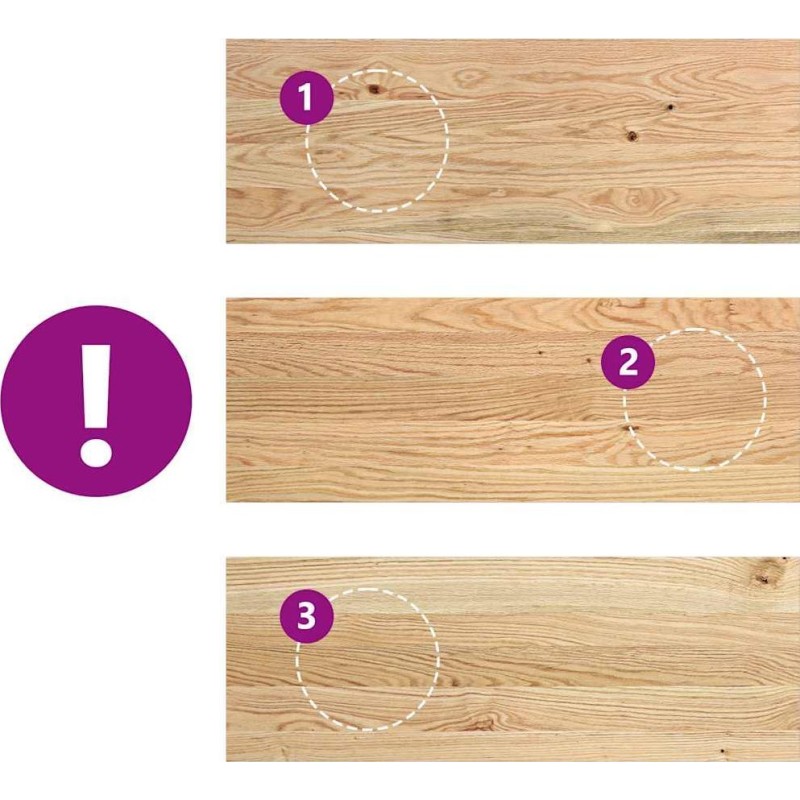 1

!

2

3