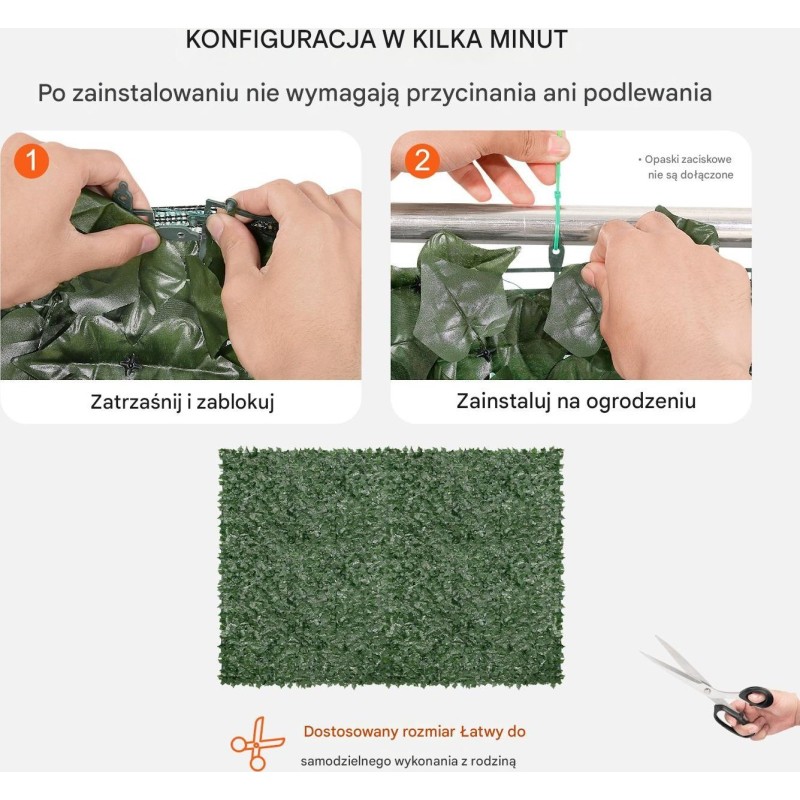 KONFIGURACJA W KILKA MINUT

Po zainstalowaniu nie wymagają przycinania ani podlewania

1

Zatrzaśnij i zablokuj

2

• Opaski zaciskowe nie są dołączone

Zainstaluj na ogrodzeniu

Dostosowany rozmiar Łatwy do

samodzielnego wykonania z rodziną