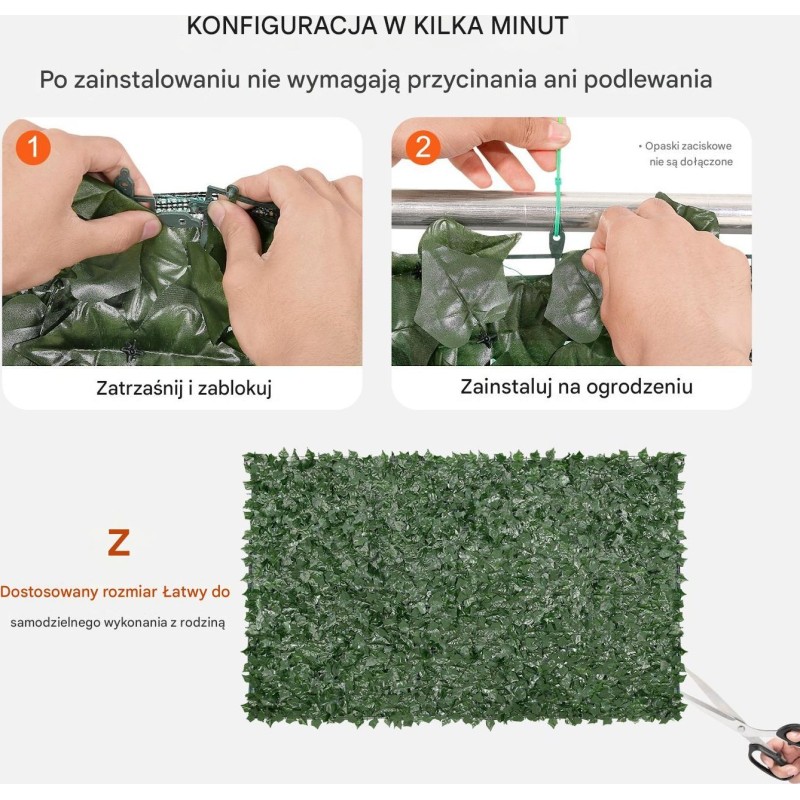 KONFIGURACJA W KILKA MINUT

Po zainstalowaniu nie wymagają przycinania ani podlewania

1

Zatrzaśnij i zablokuj

2

• Opaski zaciskowe nie są dołączone

Zainstaluj na ogrodzeniu

Z

Dostosowany rozmiar Łatwy do

samodzielnego wykonania z rodziną