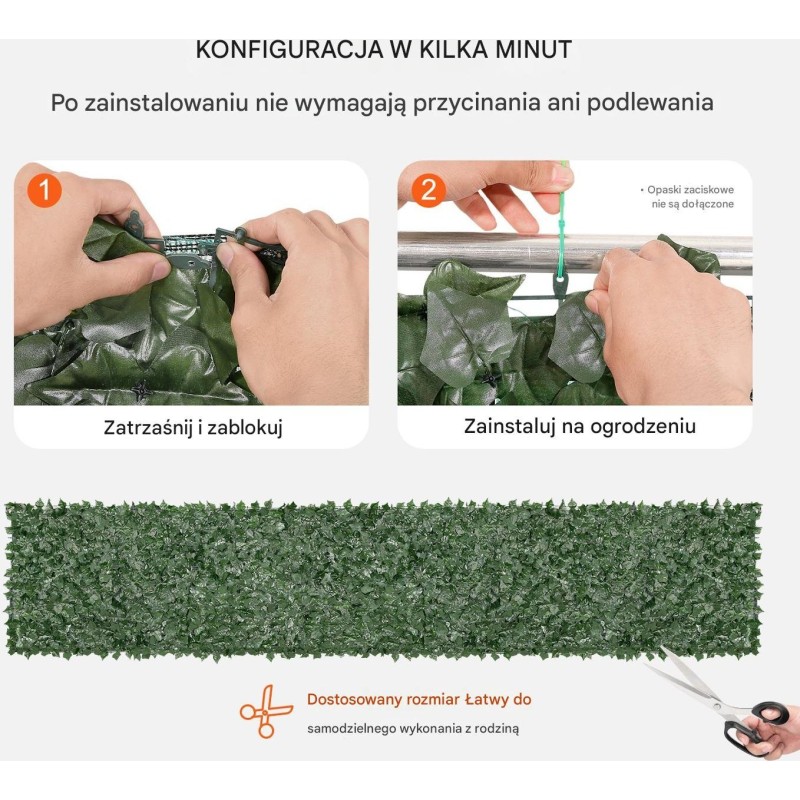 KONFIGURACJA W KILKA MINUT

Po zainstalowaniu nie wymagają przycinania ani podlewania

1

Zatrzaśnij i zablokuj

2

• Opaski zaciskowe nie są dołączone

Zainstaluj na ogrodzeniu

Dostosowany rozmiar Łatwy do

samodzielnego wykonania z rodziną