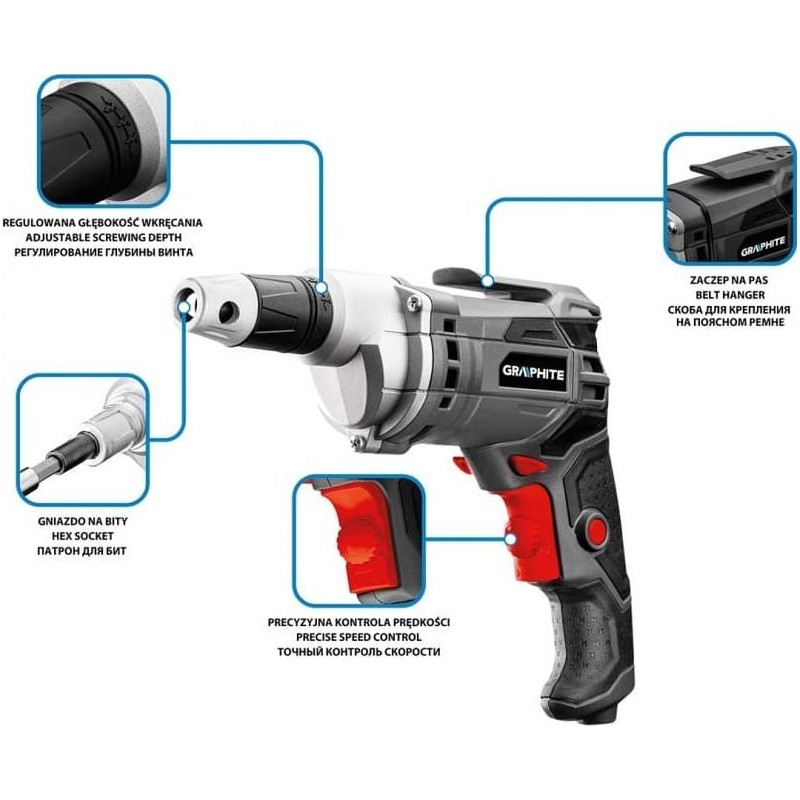 REGULOWANA GŁĘBOKOŚĆ WKRĘCANIA
ADJUSTABLE SCREWING DEPTH
РЕГУЛИРОВАНИЕ ГЛУБИНЫ ВИНТА

GRAPHITE

ZACZEP NA PAS
BELT HANGER
СКОБА ДЛЯ КРЕПЛЕНИЯ НА ПОЯСНОМ РЕМНЕ

GRAPHITE

GNIAZDO NA BITY
HEX SOCKET
ПАТРОН ДЛЯ БИТ

PRECYZYJNA KONTROLA PRĘDKOŚCI
PRECISE SPEED CONTROL
ТОЧНЫЙ КОНТРОЛЬ СКОРОСТИ