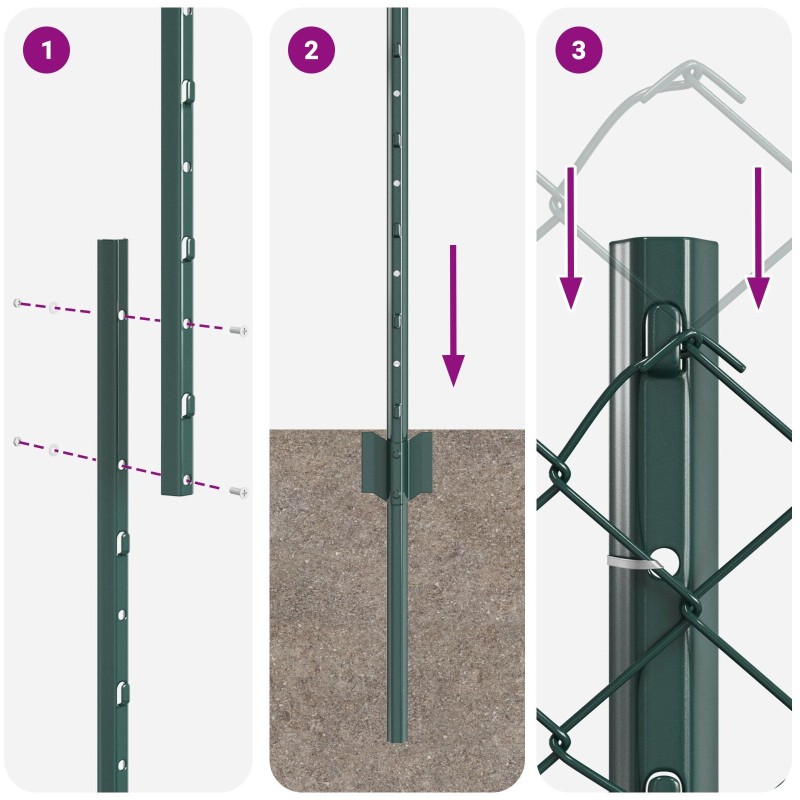 1

2

3