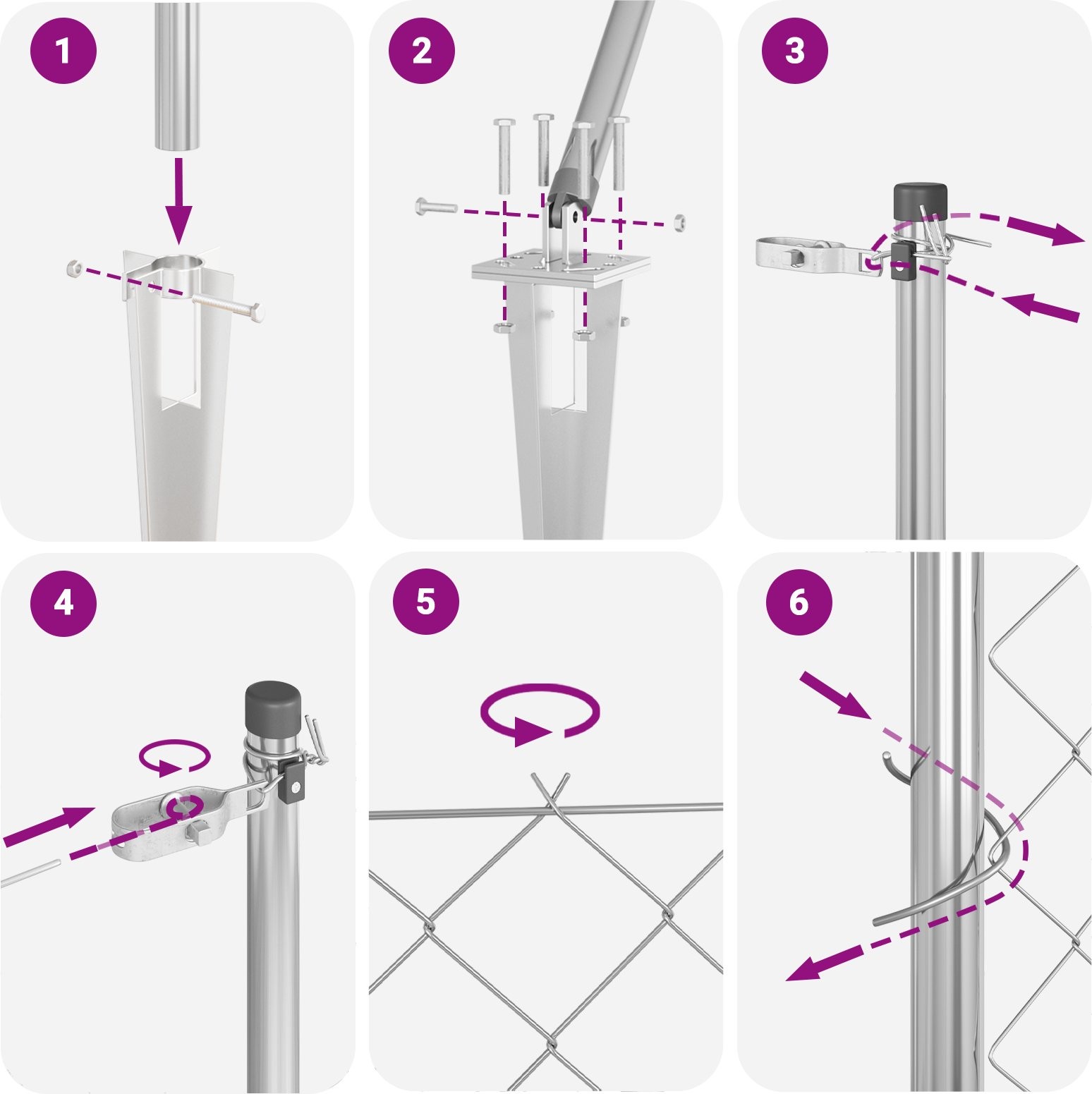 1

2

3

4

5

6