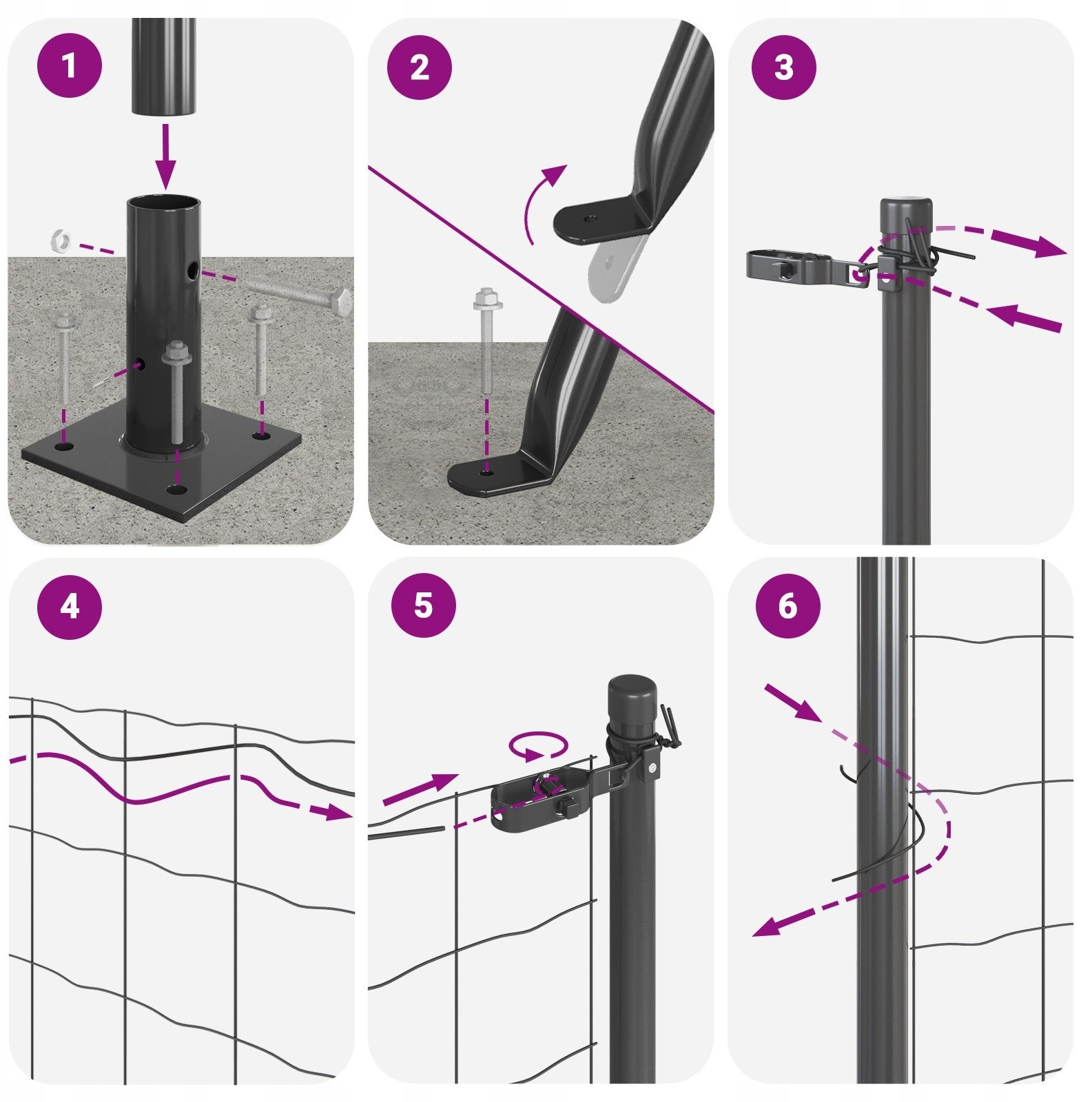 1

2

3

4

5

6