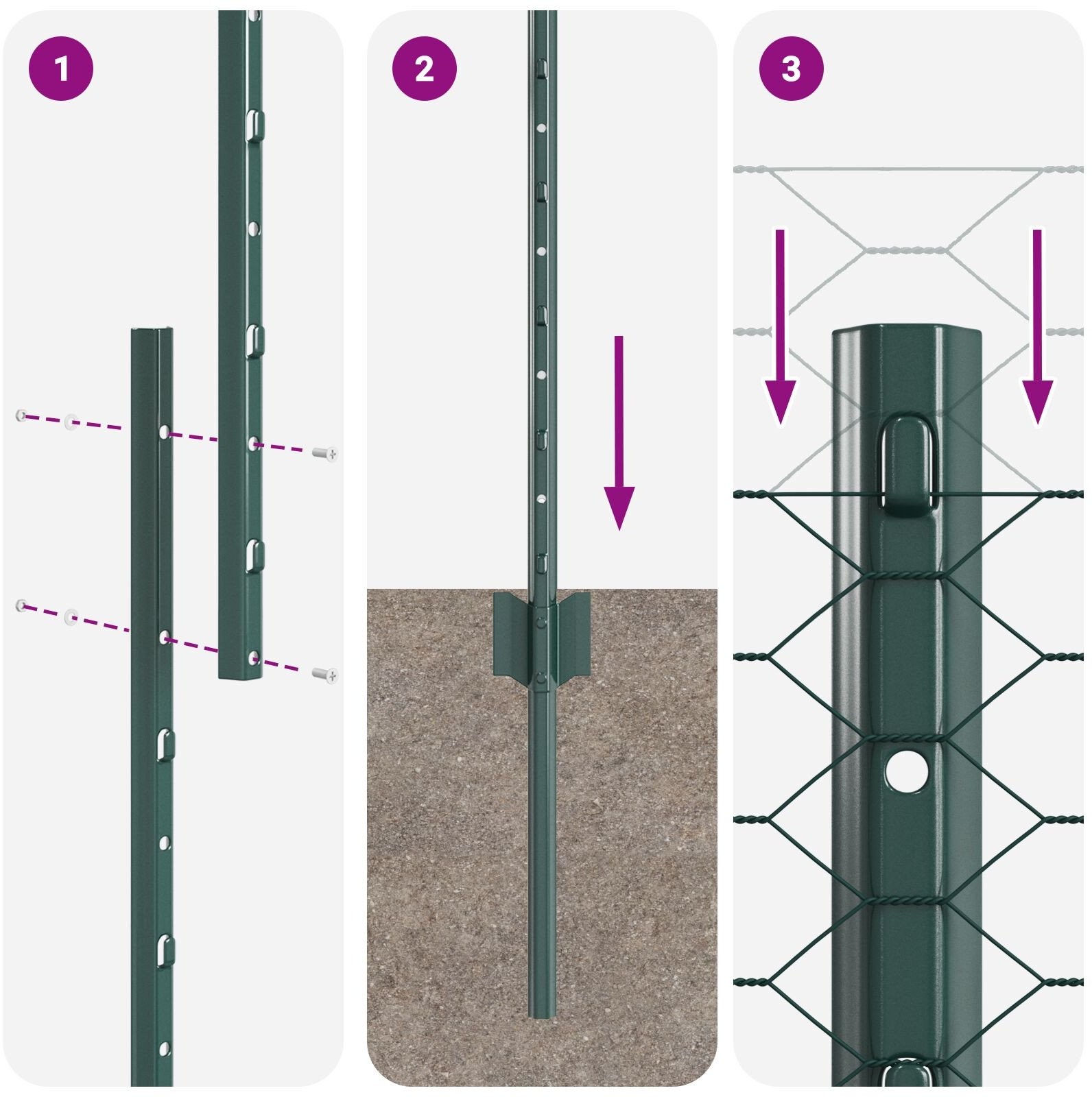 1

2

3