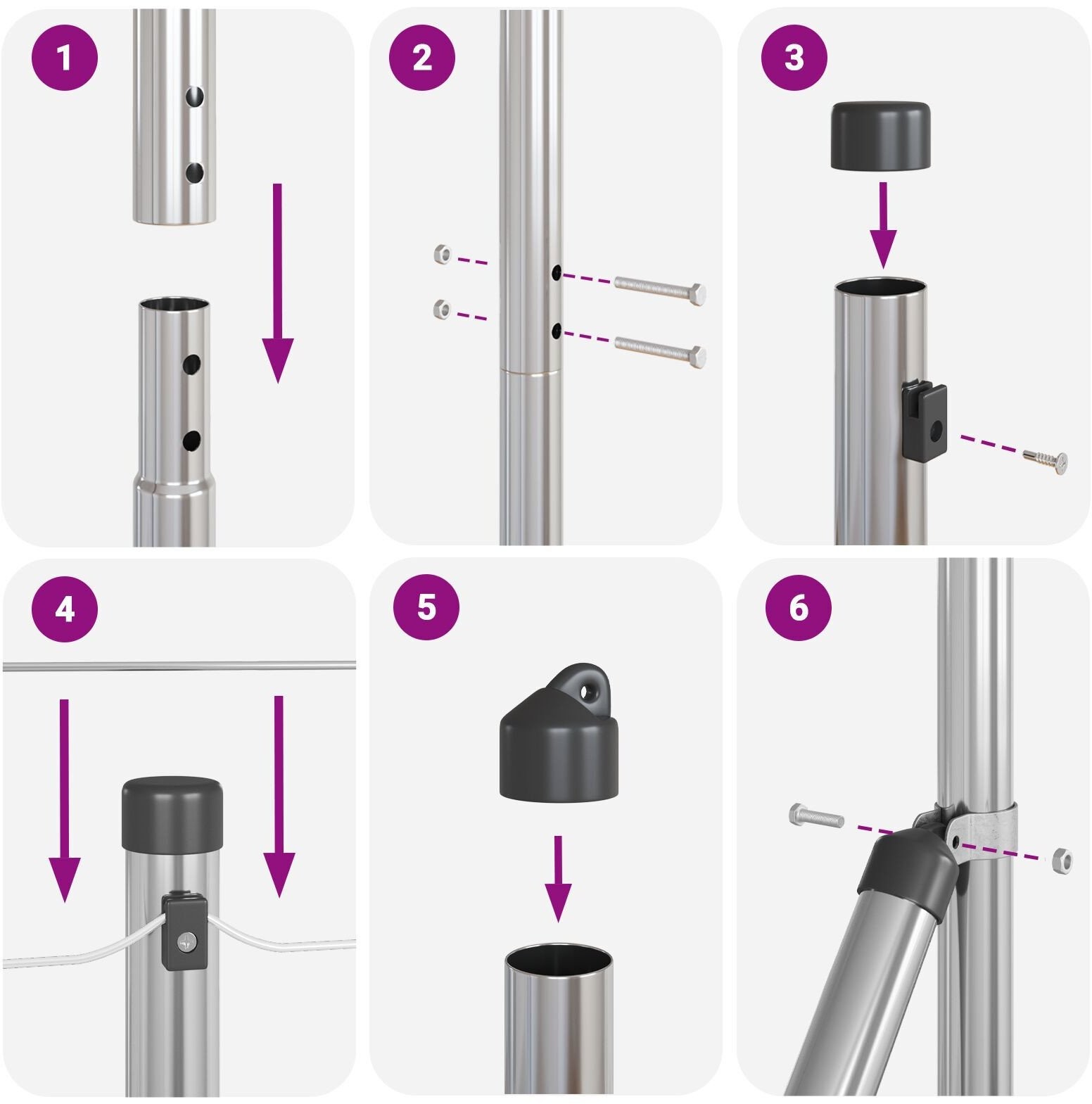 1

2

3

4

5

6