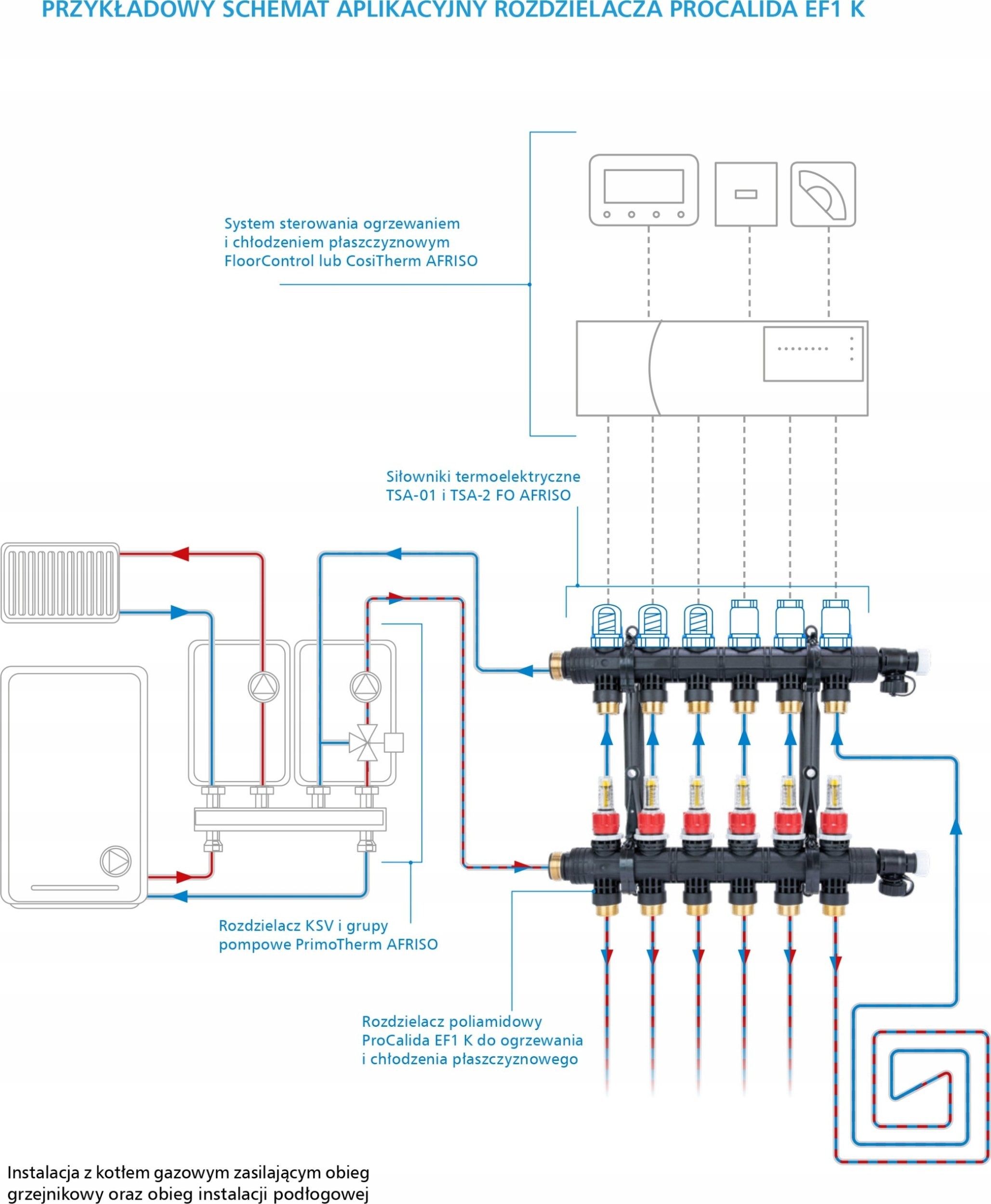 PRZYKŁADOWY SCHEMAT APLIKACYJNY ROZDZIELACZA PROCALIDA EF1 K

System sterowania ogrzewaniem i chłodzeniem płaszczyznowym FloorControl lub CosiTherm AFRISO

Siłowniki termoelektryczne TSA-01 i TSA-2 FO AFRISO

Rozdzielacz KSV i grupy pompowe PrimoTherm AFRISO

Rozdzielacz poliamidowy ProCalida EF1 K do ogrzewania i chłodzenia płaszczyznowego

Instalacja z kotłem gazowym zasilającym obieg grzejnikowy oraz obieg instalacji podłogowej