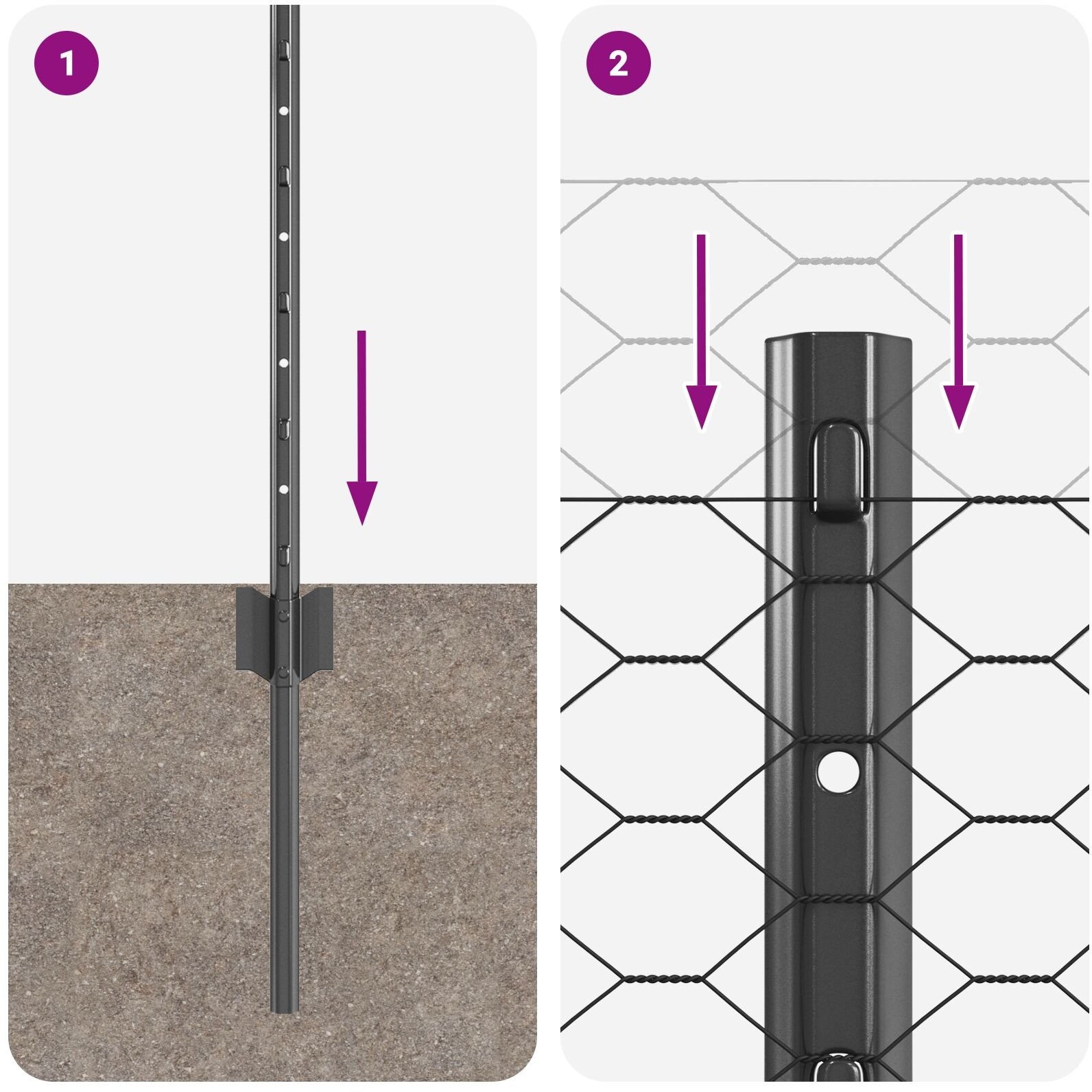 1

2