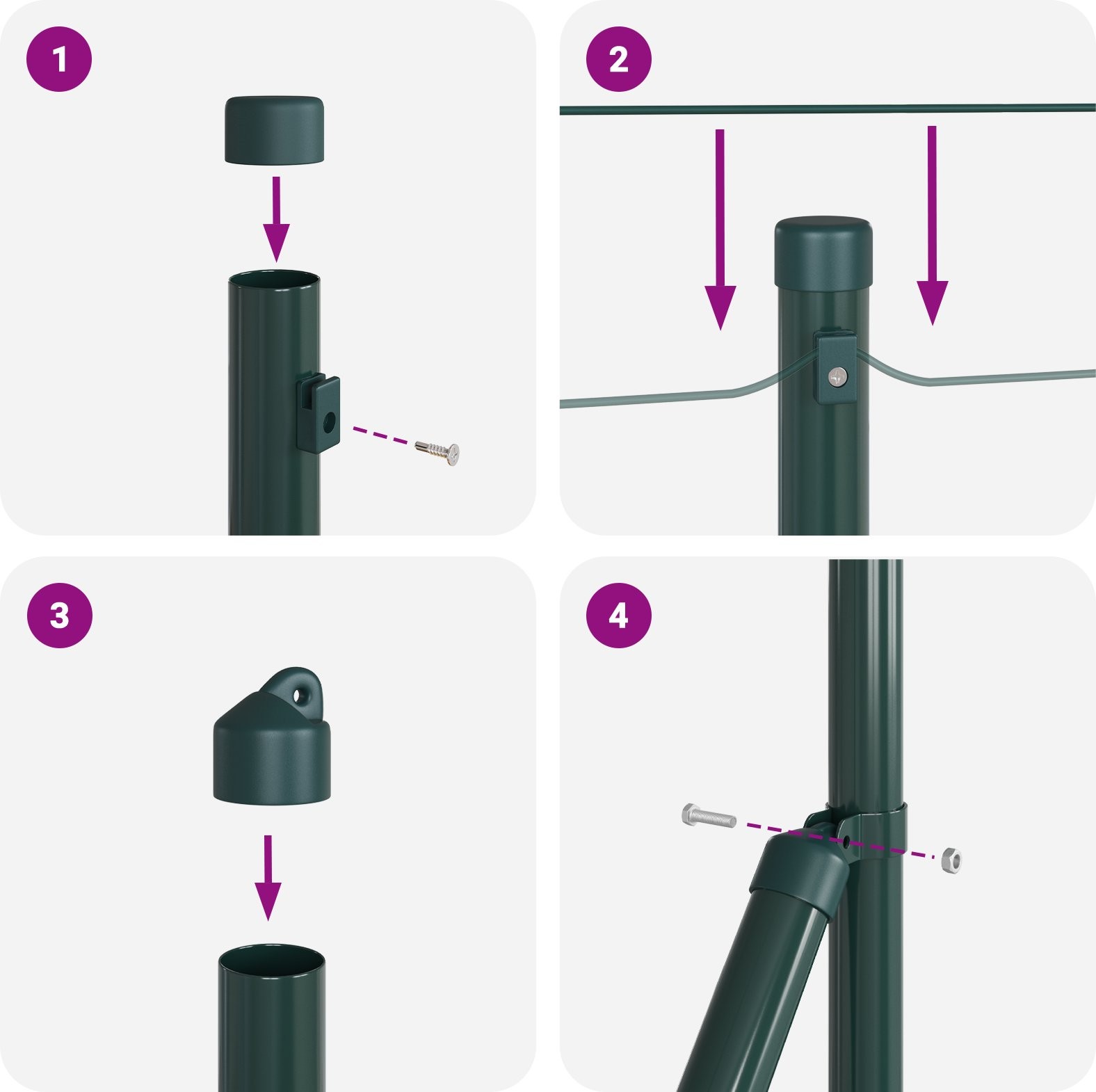 1

2

3

4