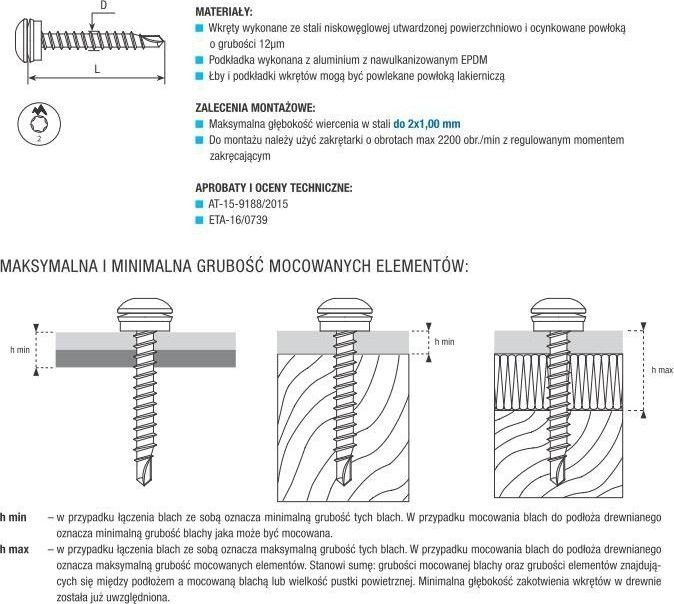 D

L

2

MATERIAŁY:
Wkręty wykonane ze stali niskowęglowej utwardzonej powierzchniowo i ocynkowane powłoką o grubości 12µm
Podkładka wykonana z aluminium z nawulkanizowanym EPDM
Łby i podkładki wkrętów mogą być powlekane powłoką lakierniczą

ZALECENIA MONTAŻOWE:
Maksymalna głębokość wiercenia w stali do 2x1,00 mm
Do montażu należy użyć zakrętarki o obrotach max 2200 obr./min z regulowanym momentem zakręcającym

APROBATY I OCENY TECHNICZNE:
AT-15-9188/2015
ETA-16/0739

MAKSYMALNA I MINIMALNA GRUBOŚĆ MOCOWANYCH ELEMENTÓW:

h min

h min

h max

h min – w przypadku łączenia blach ze sobą oznacza minimalną grubość tych blach. W przypadku mocowania blach do podłoża drewnianego oznacza minimalną grubość blachy jaka może być mocowana.
h max – w przypadku łączenia blach ze sobą oznacza maksymalną grubość tych blach. W przypadku mocowania blach do podłoża drewnianego oznacza maksymalną grubość mocowanych elementów. Stanowi sumę: grubości mocowanej blachy oraz grubości elementów znajdujących się między podłożem a mocowaną blachą lub wielkość pustki powietrznej. Minimalna głębokość zakotwienia wkrętów w drewnie została już uwzględniona.