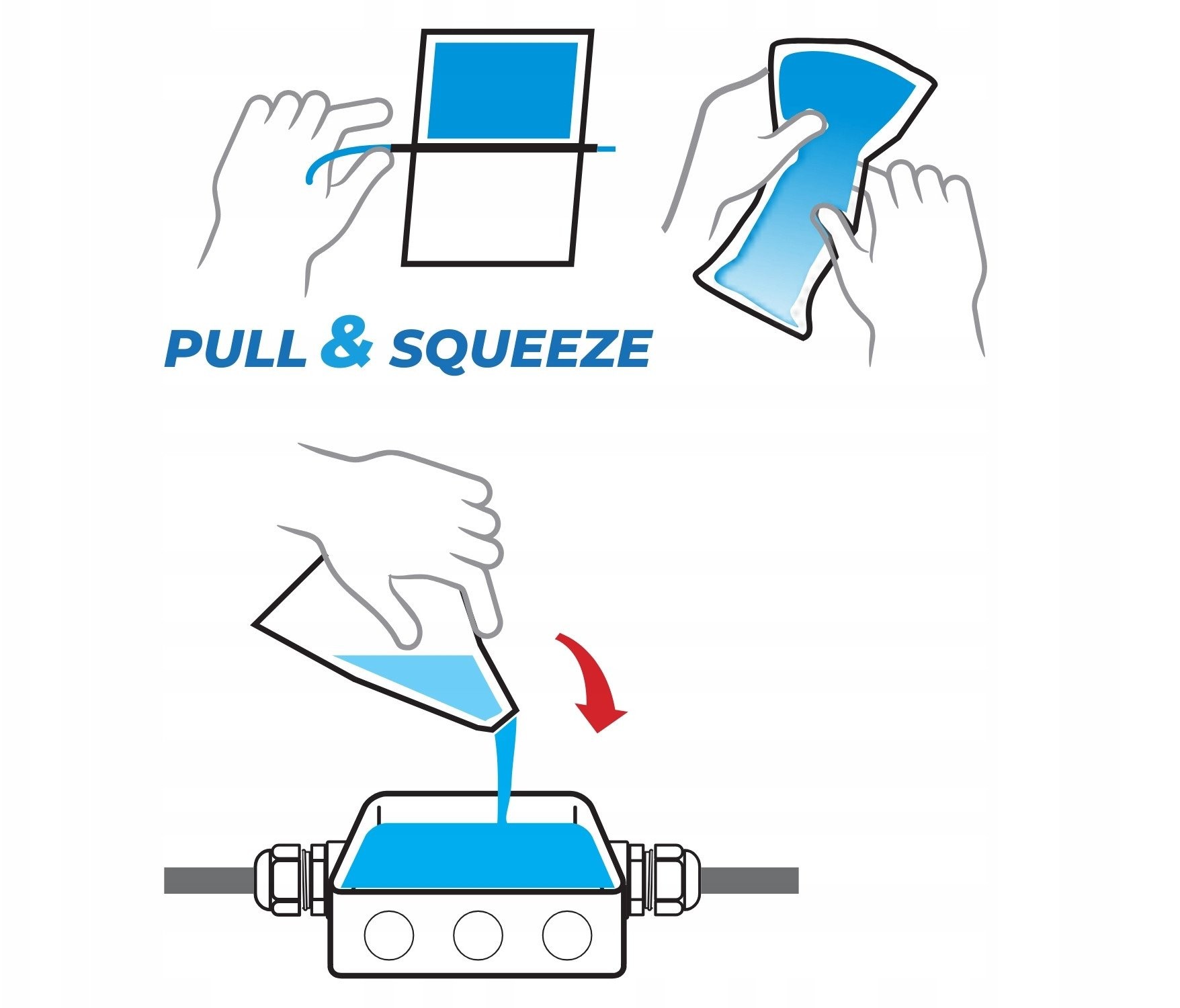 PULL & SQUEEZE