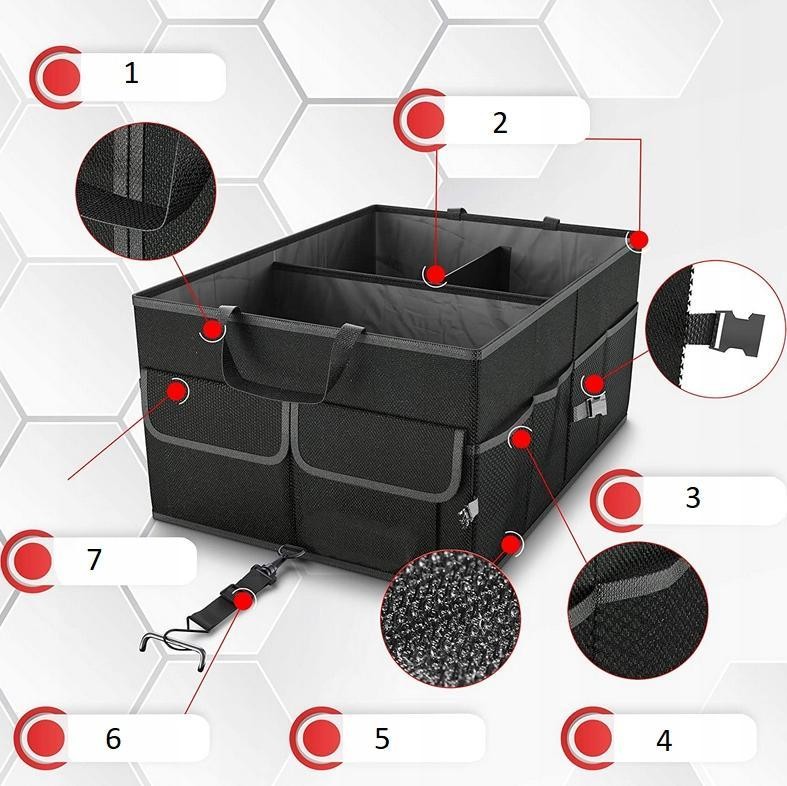 1

2

3

7

6

5

4