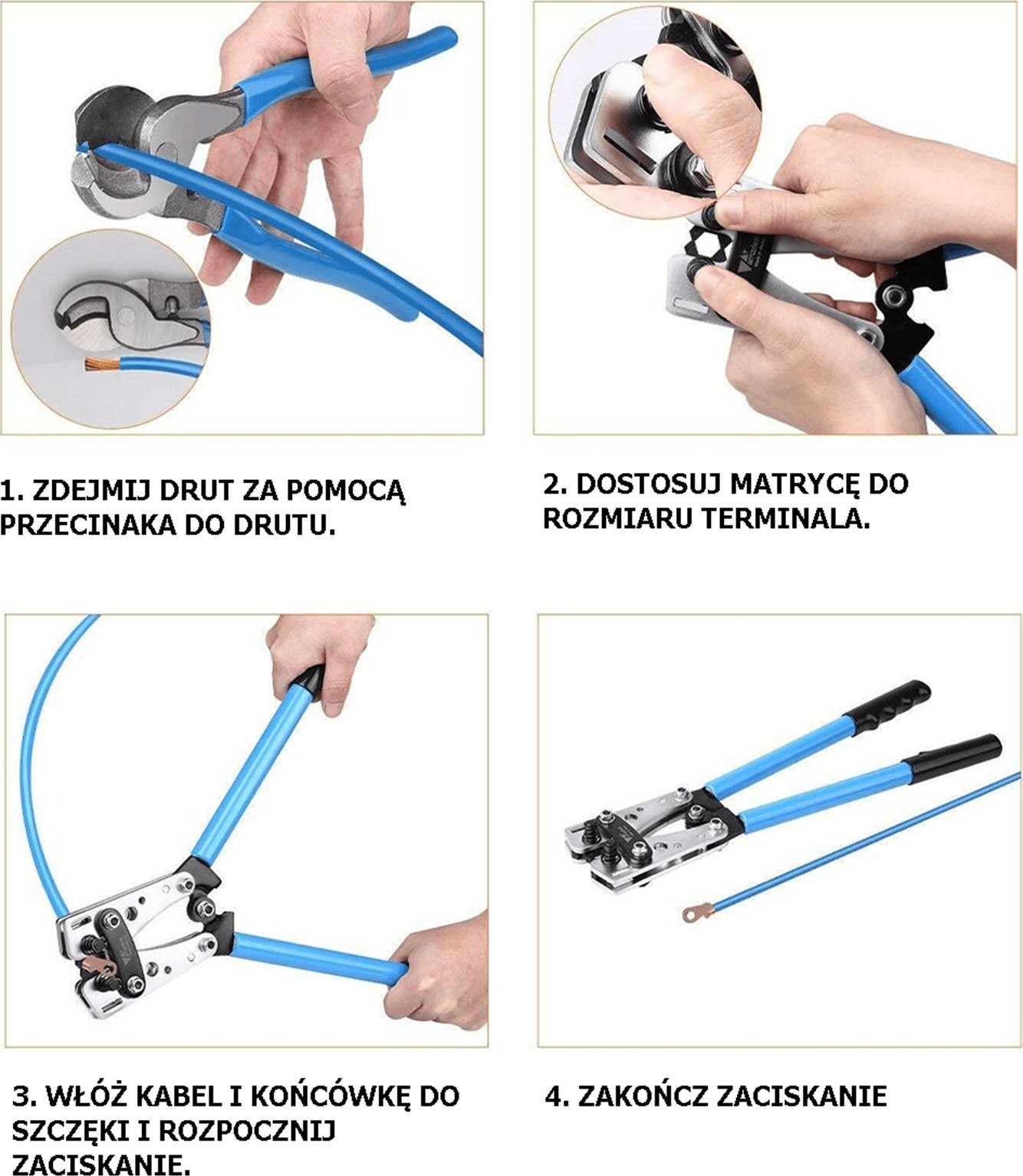 1. ZDEJMIJ DRUT ZA POMOCĄ PRZECINAKA DO DRUTU.

2. DOSTOSUJ MATRYCĘ DO ROZMIARU TERMINALA.

3. WŁÓŻ KABEL I KOŃCÓWKĘ DO SZCZĘKI I ROZPOCZNIJ ZACISKANIE.

4. ZAKOŃCZ ZACISKANIE