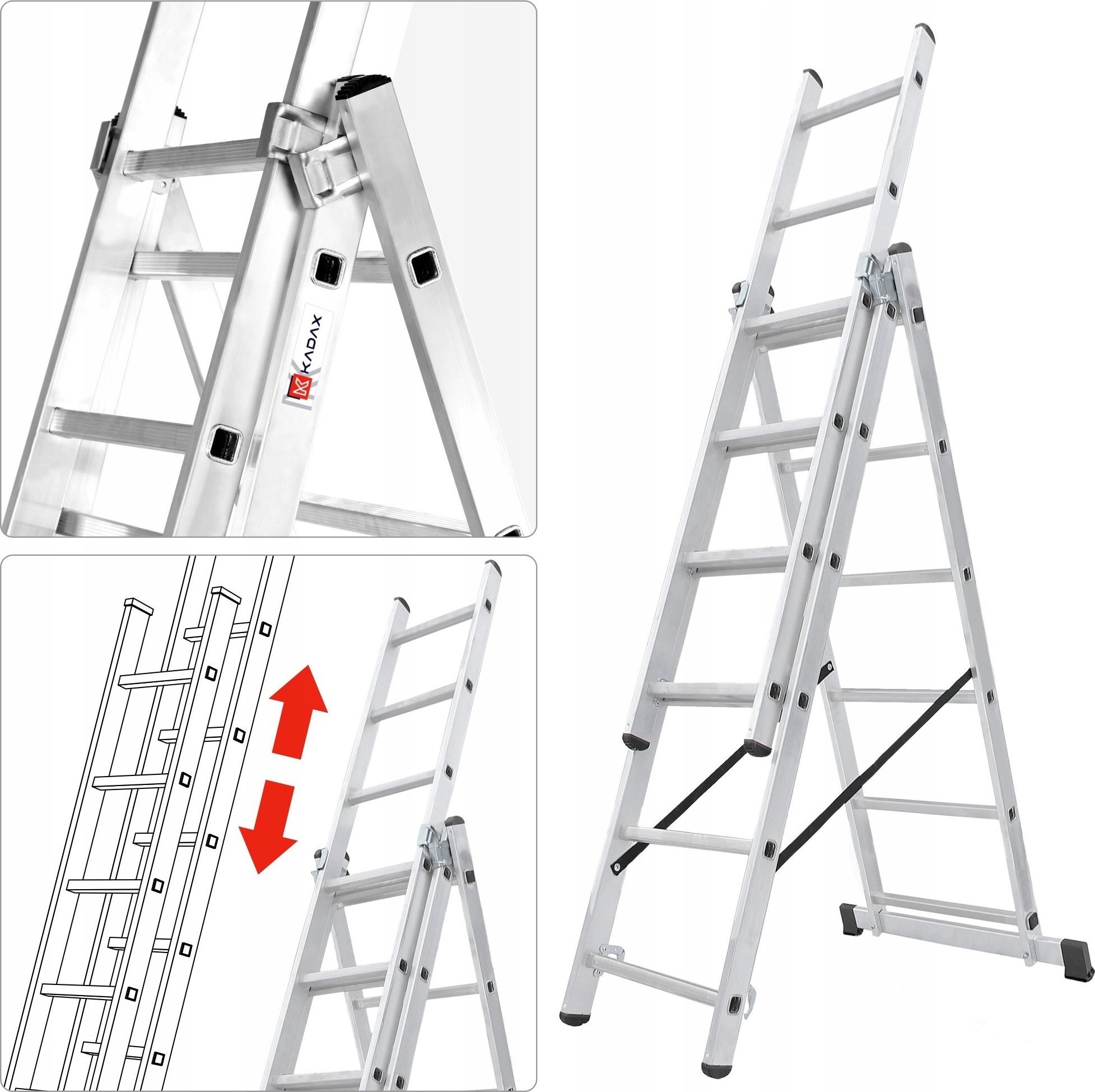 KADAX