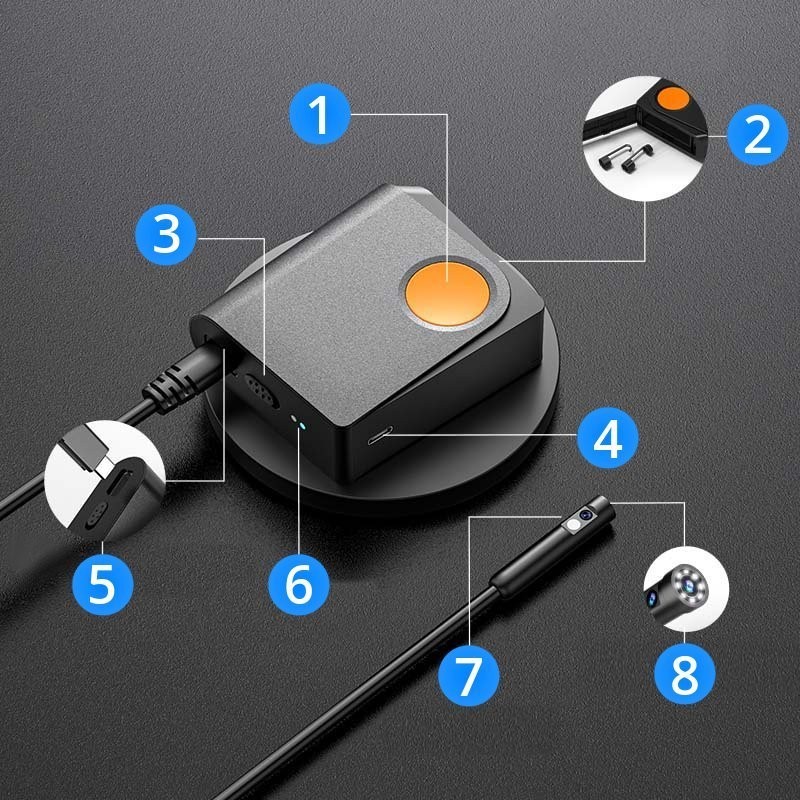 1
2
3
4
5
6
7
8