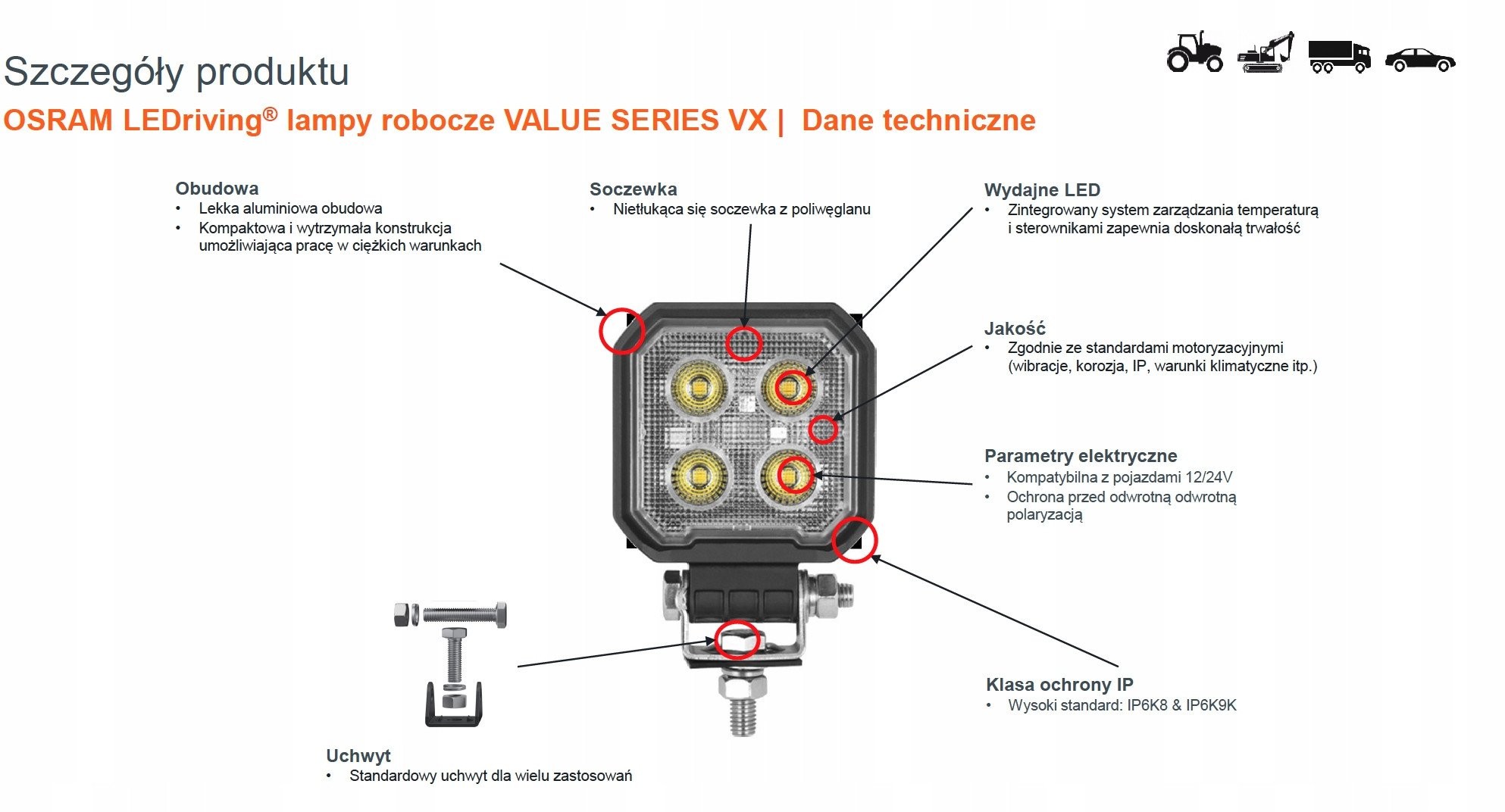 Szczegóły produktu

OSRAM LEDriving® lampy robocze VALUE SERIES VX | Dane techniczne

Obudowa
• Lekka aluminiowa obudowa
• Kompaktowa i wytrzymała konstrukcja umożliwiająca pracę w ciężkich warunkach

Soczewka
• Nietłukąca się soczewka z poliwęglanu

Wydajne LED
• Zintegrowany system zarządzania temperaturą i sterownikami zapewnia doskonałą trwałość

Jakość
• Zgodnie ze standardami motoryzacyjnymi (wibracje, korozja, IP, warunki klimatyczne itp.)

Parametry elektryczne
• Kompatybilna z pojazdami 12/24V
• Ochrona przed odwrotną odwrotną polaryzacją

Klasa ochrony IP
• Wysoki standard: IP6K8 & IP6K9K

Uchwyt
• Standardowy uchwyt dla wielu zastosowań