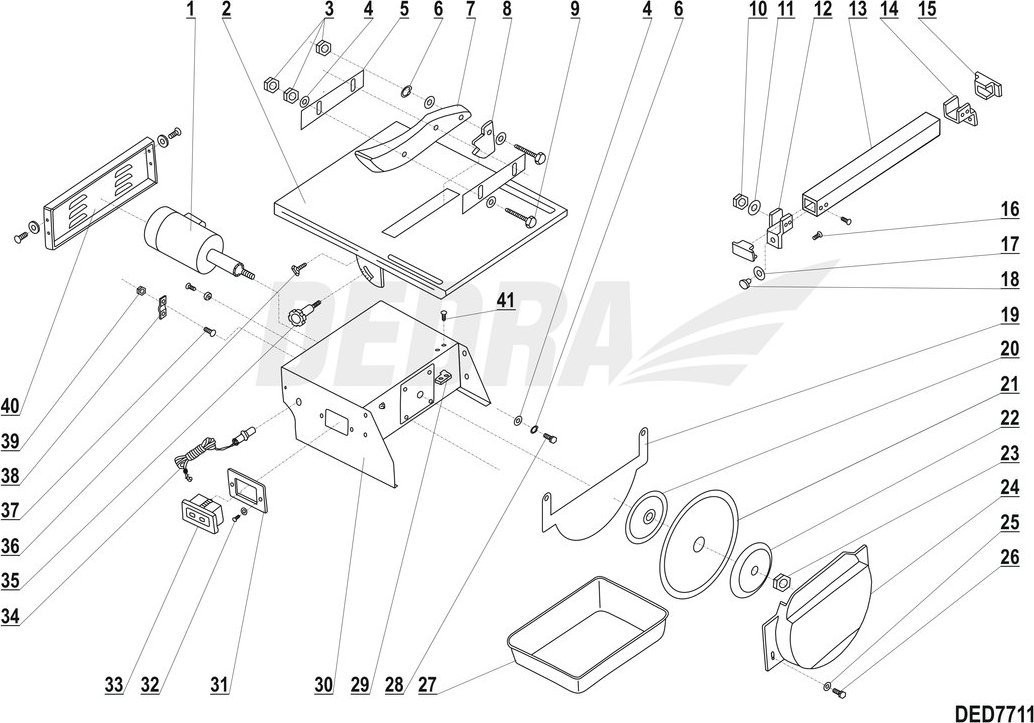 1 2 3 4 5 6 7 8 9 4 6 10 11 12 13 14 15

16
17
18
19
20
21
22
23
24
25
26

41

DEDRA

40
39
38
37
36
35
34

33 32 31 30 29 28 27

DED7711