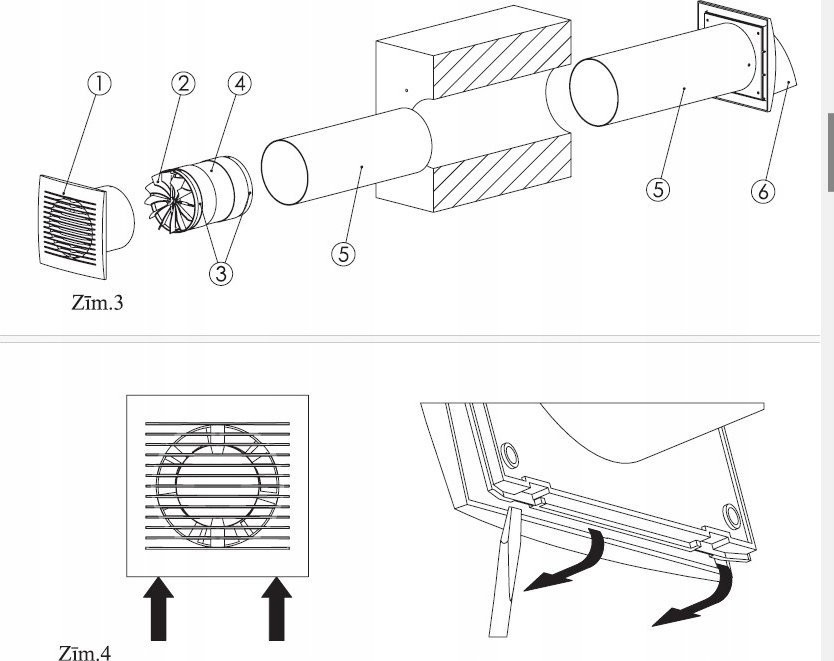 1
2
4
3
5
5
6
Zīm.3

Zīm.4