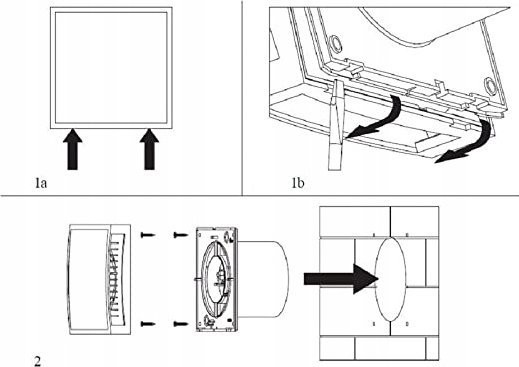 1a

1b

2