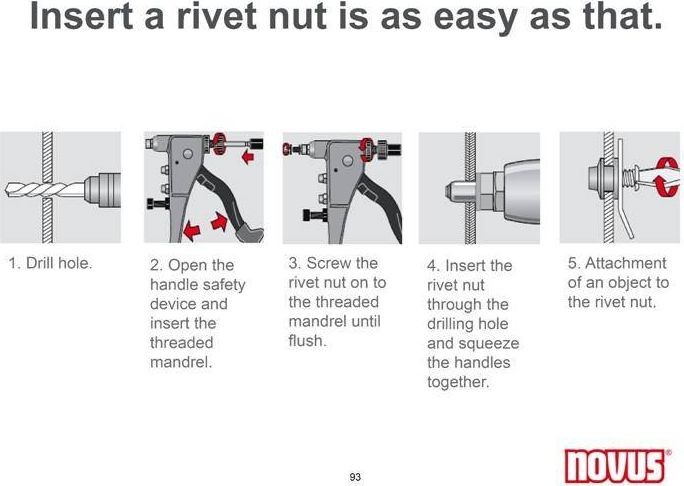 Insert a rivet nut is as easy as that.

1. Drill hole.

2. Open the handle safety device and insert the threaded mandrel.

3. Screw the rivet nut on to the threaded mandrel until flush.

4. Insert the rivet nut through the drilling hole and squeeze the handles together.

5. Attachment of an object to the rivet nut.

93

novus®