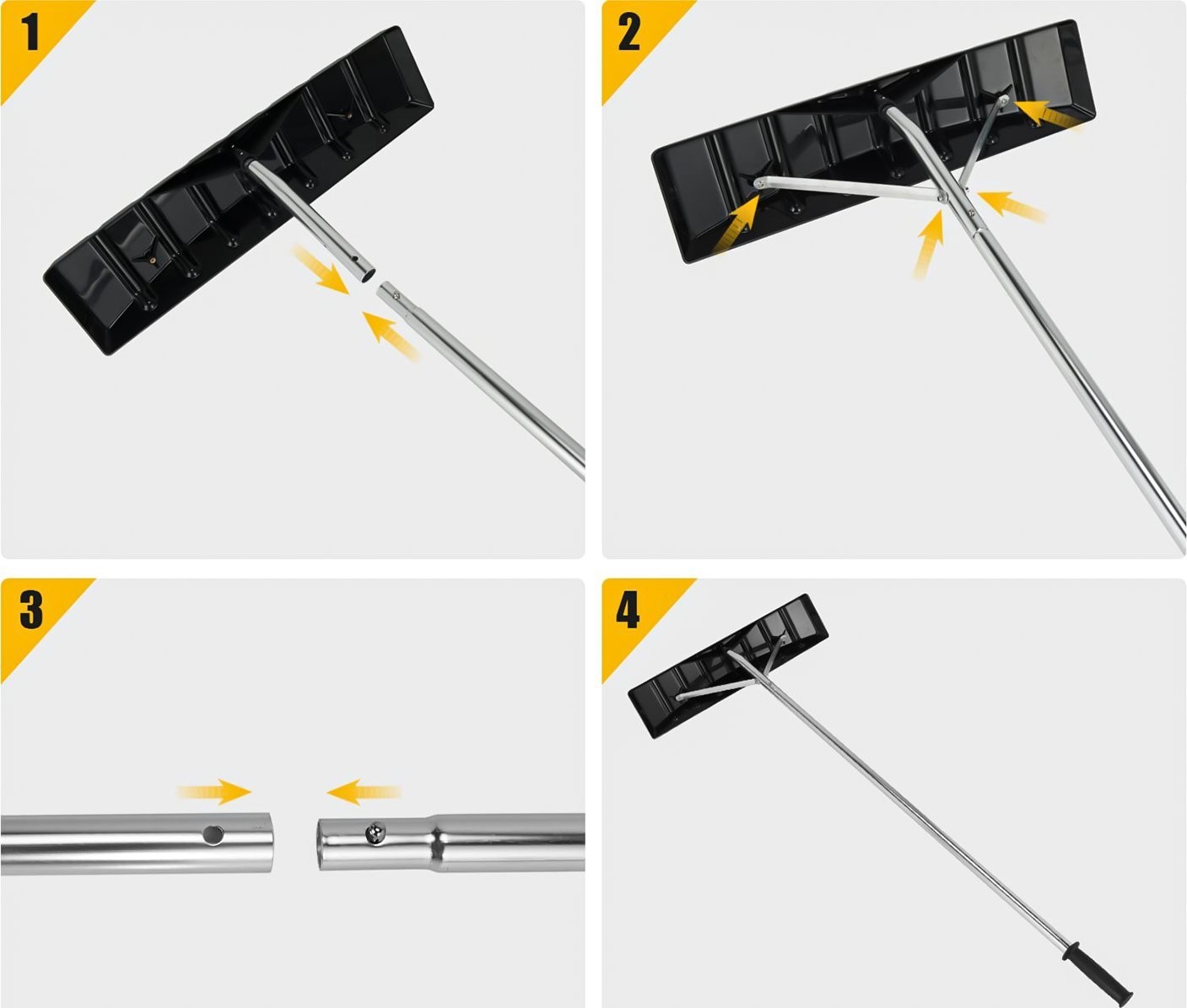 1

2

3

4