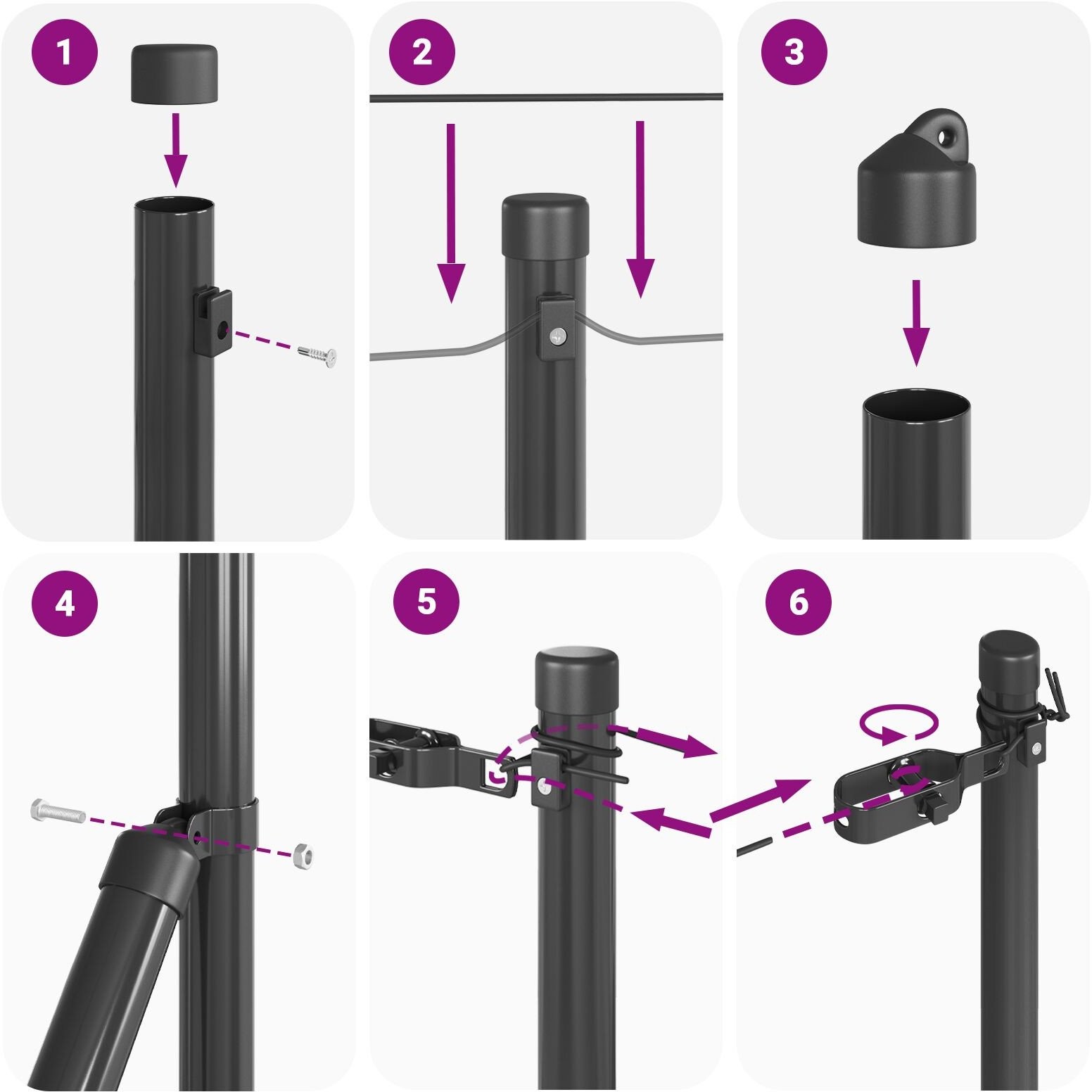 1

2

3

4

5

6