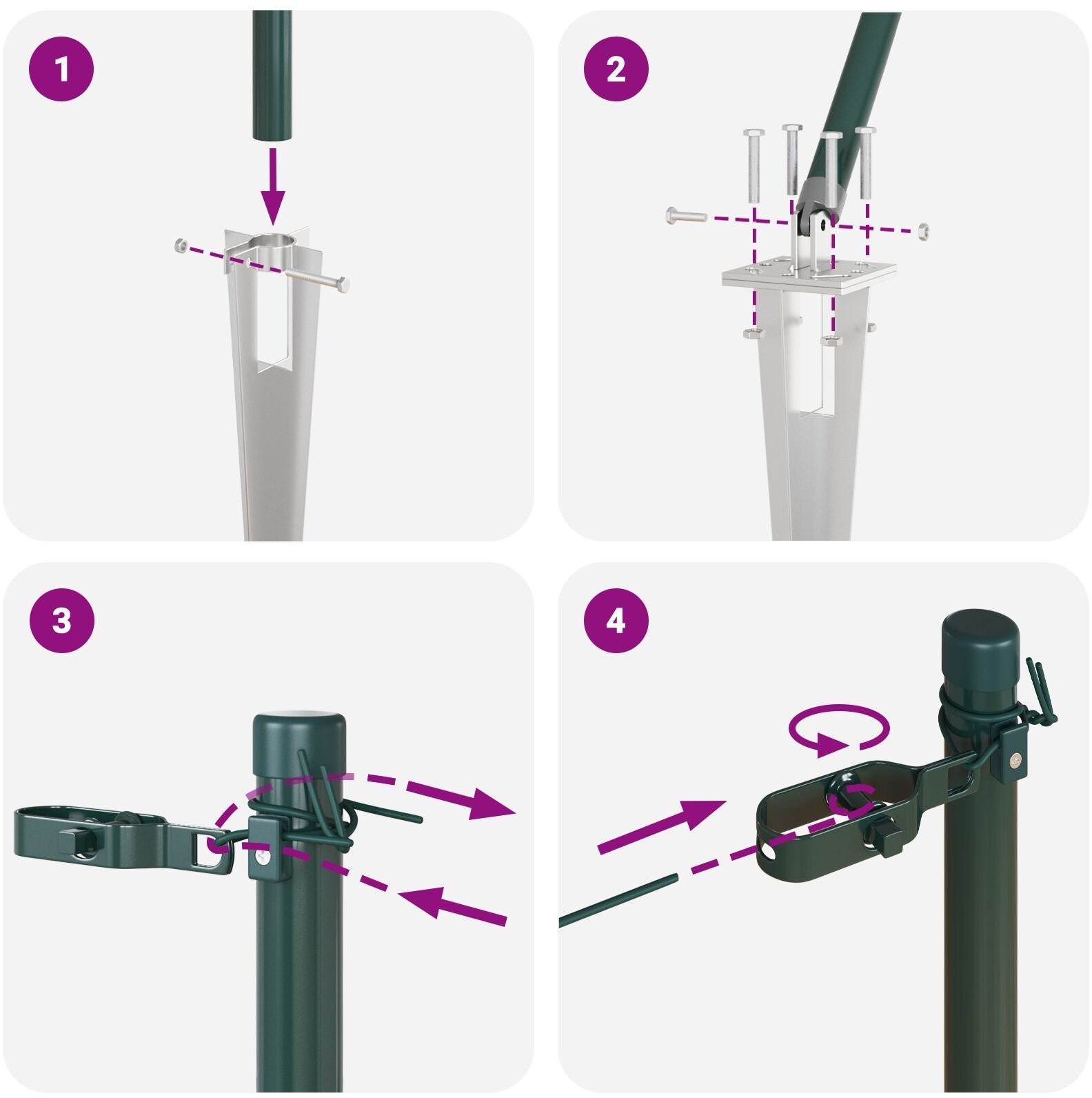 1

2

3

4