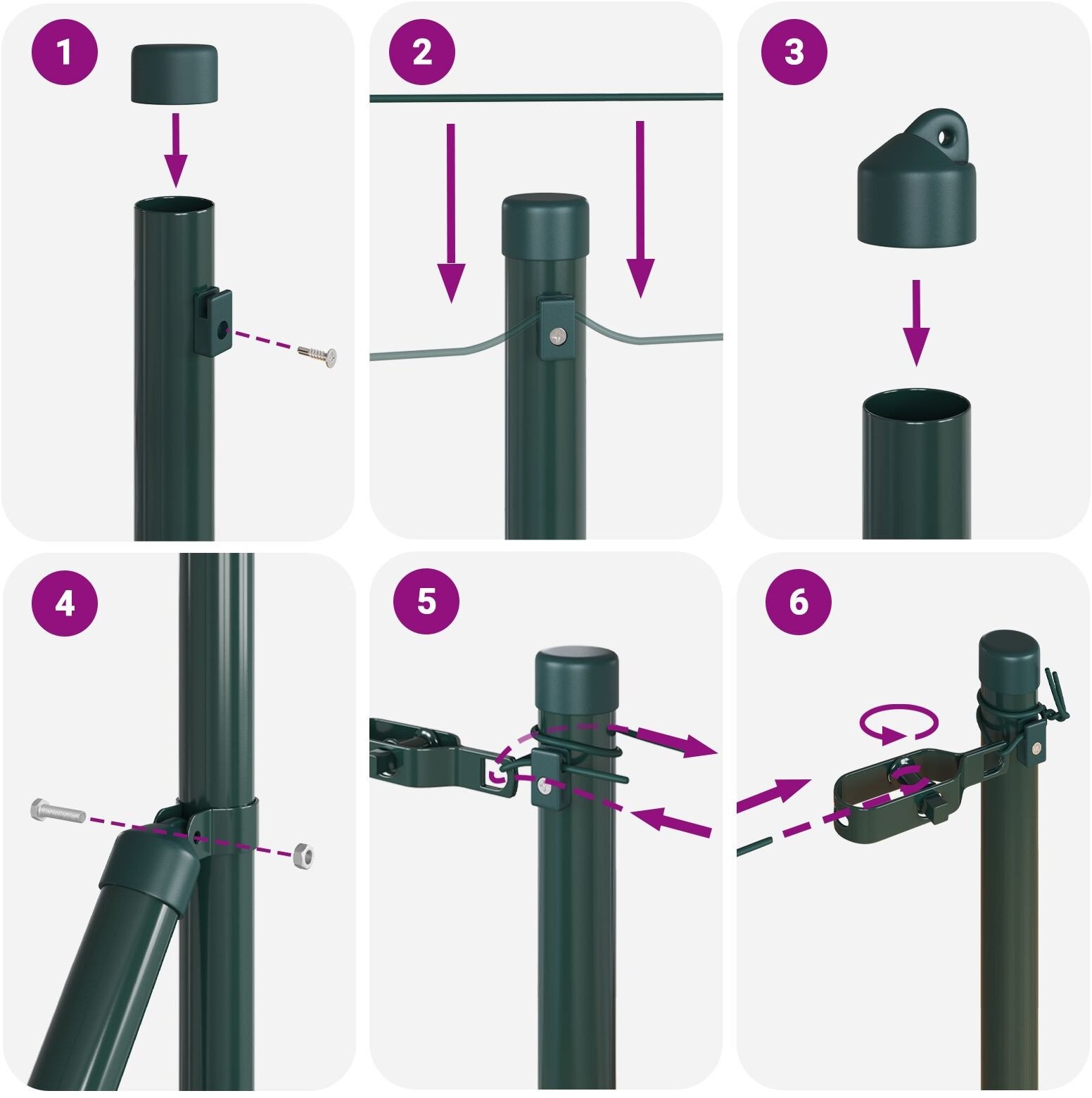 1

2

3

4

5

6