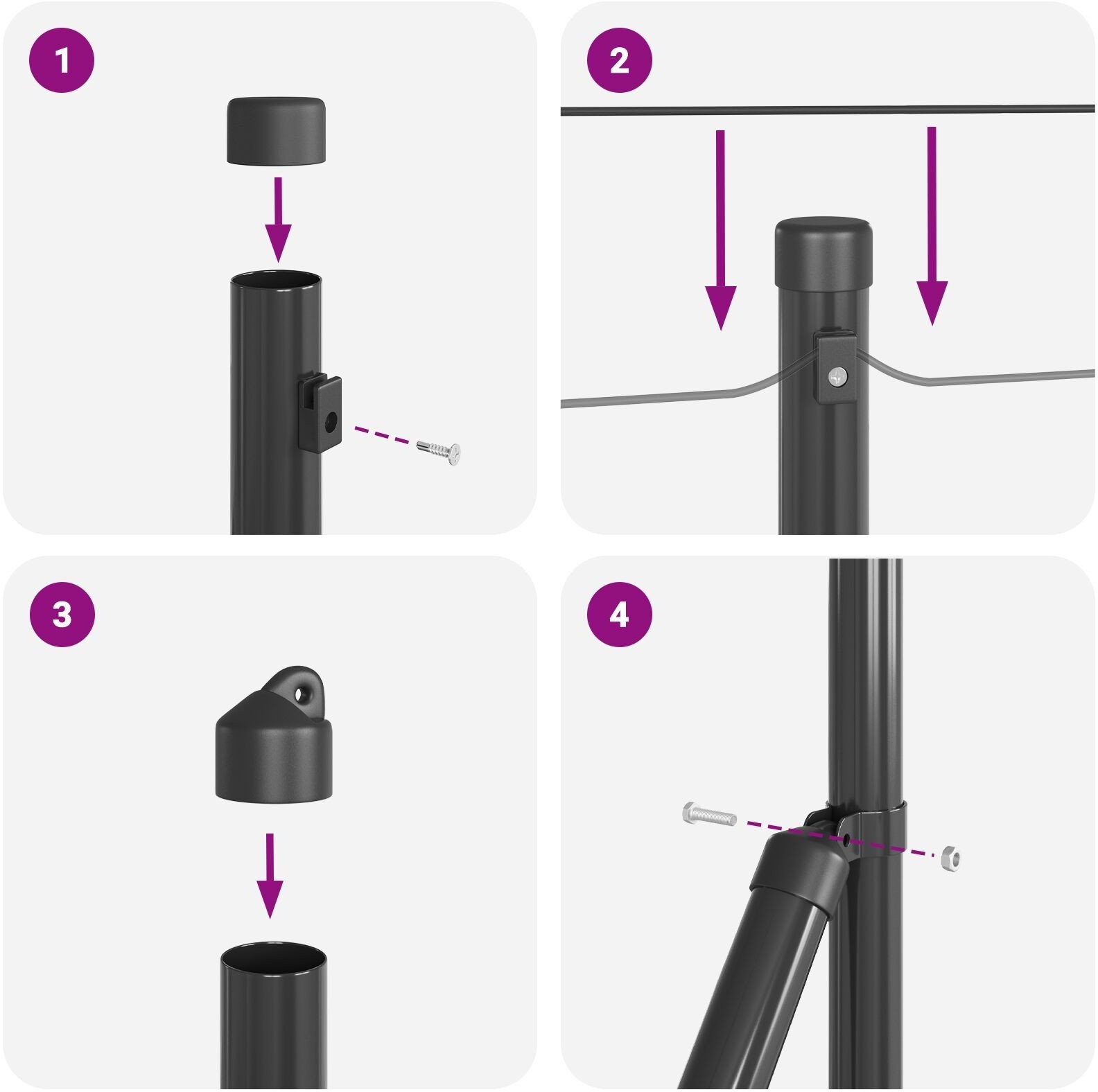 1

2

3

4