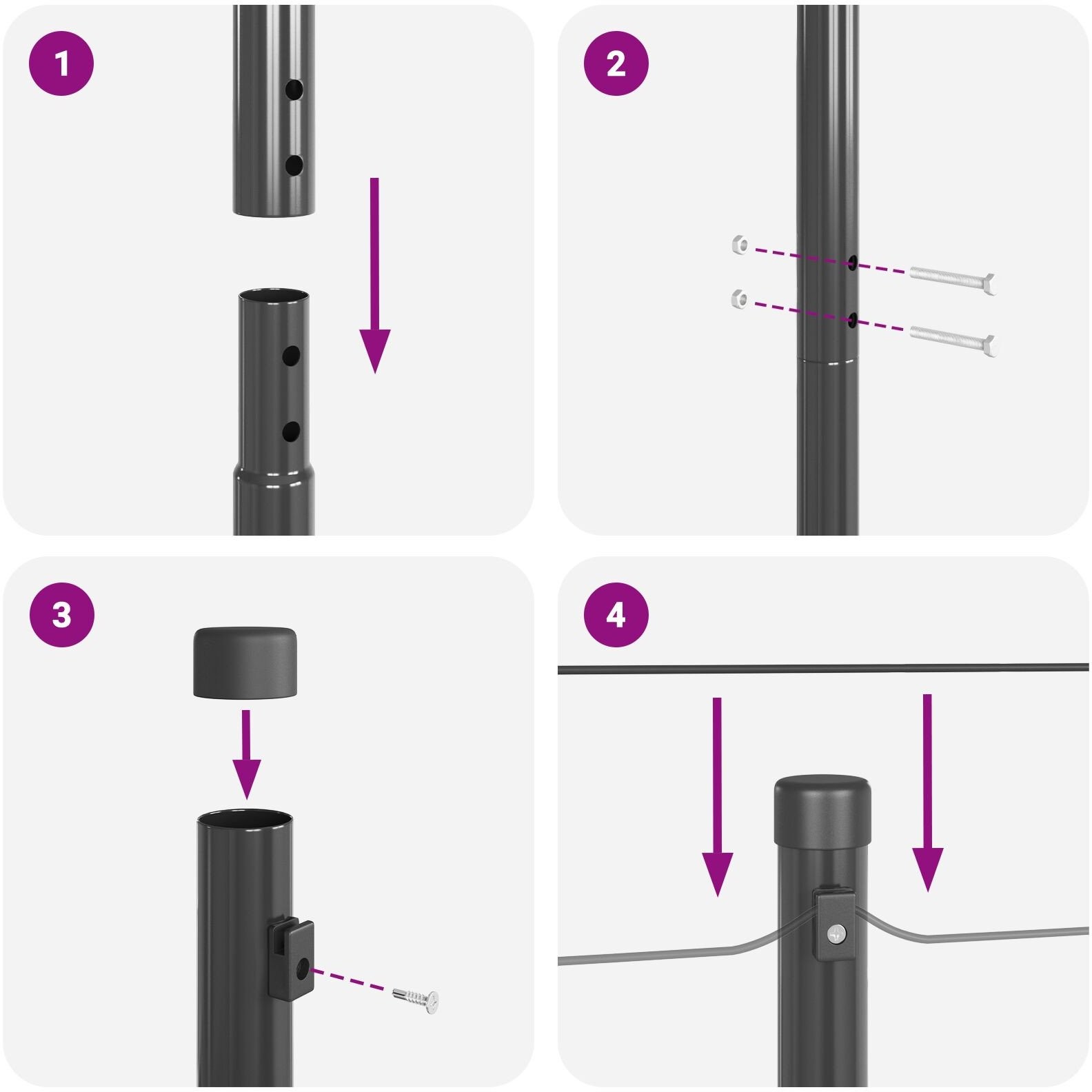 1

2

3

4