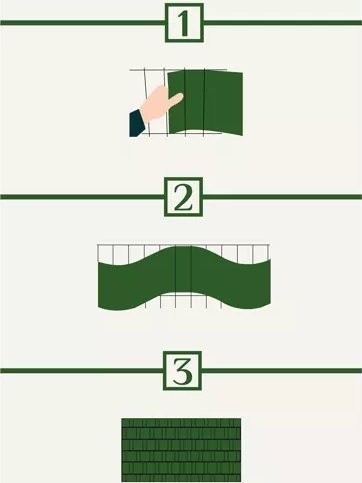 1

2

3