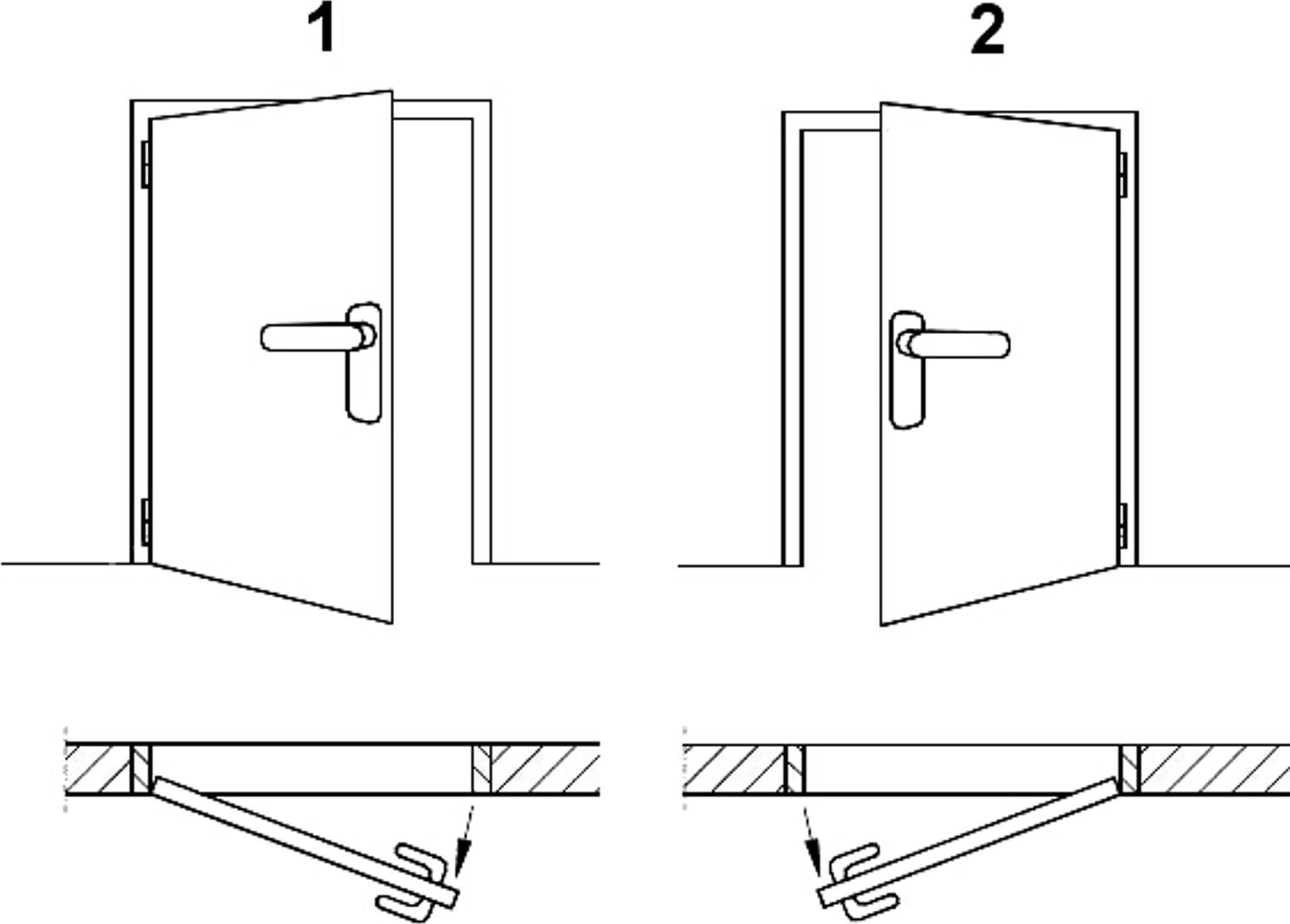 1

2