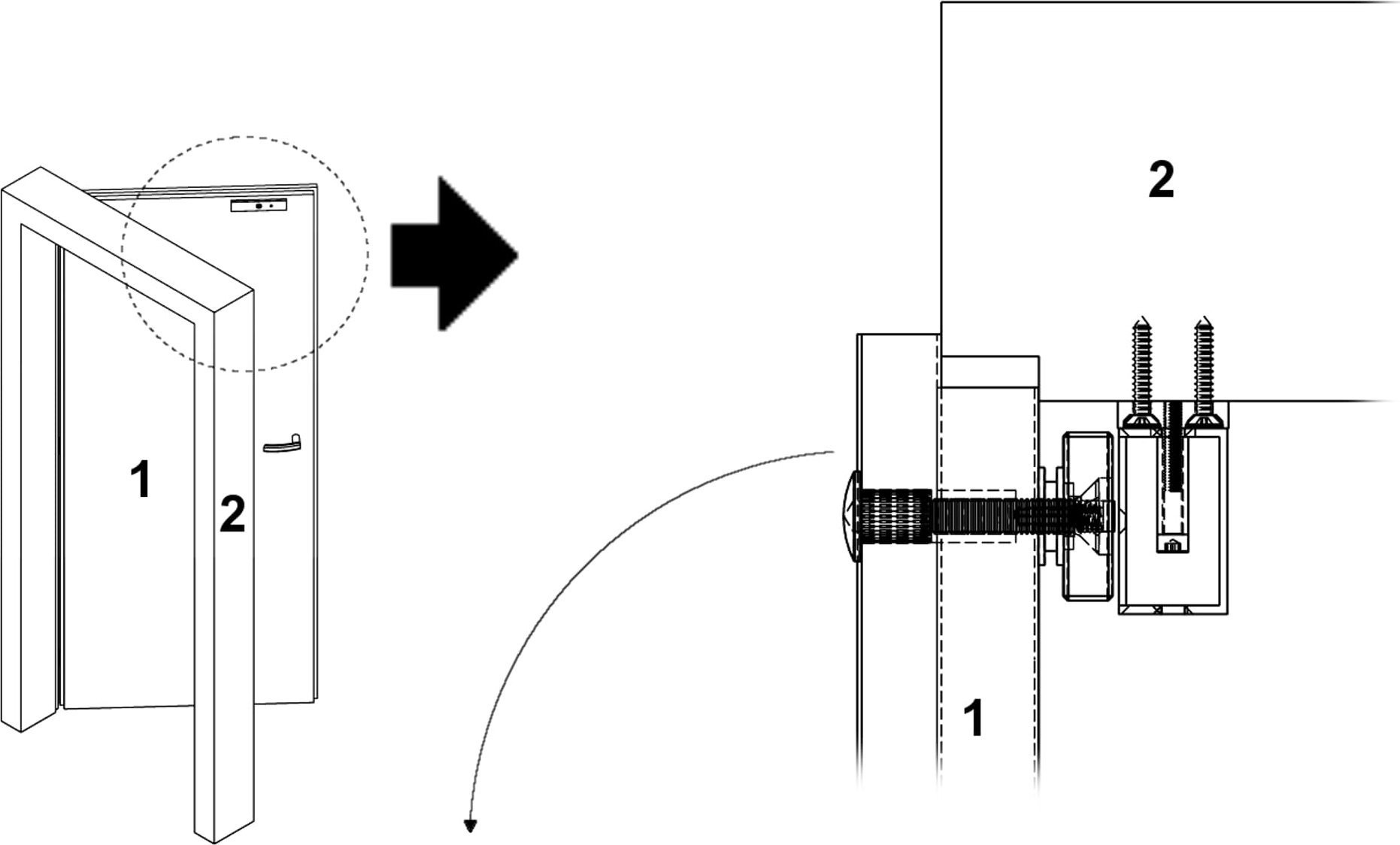 1
2
2
1