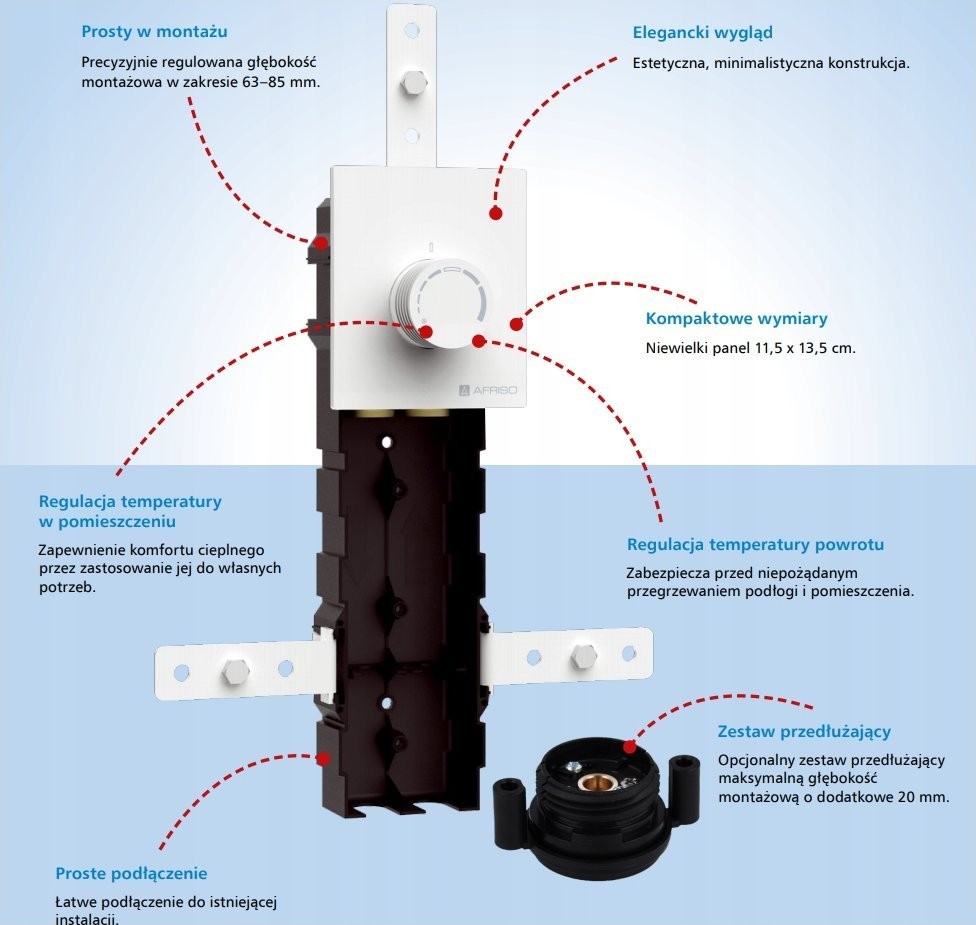 Prosty w montażu

Precyzyjnie regulowana głębokość montażowa w zakresie 63–85 mm.

Elegancki wygląd

Estetyczna, minimalistyczna konstrukcja.

Kompaktowe wymiary

Niewielki panel 11,5 x 13,5 cm.

AFRISO

Regulacja temperatury w pomieszczeniu

Zapewnienie komfortu cieplnego przez zastosowanie jej do własnych potrzeb.

Regulacja temperatury powrotu

Zabezpiecza przed niepożądanym przegrzewaniem podłogi i pomieszczenia.

Zestaw przedłużający

Opcjonalny zestaw przedłużający maksymalną głębokość montażową o dodatkowe 20 mm.

Proste podłączenie

Łatwe podłączenie do istniejącej instalacji.