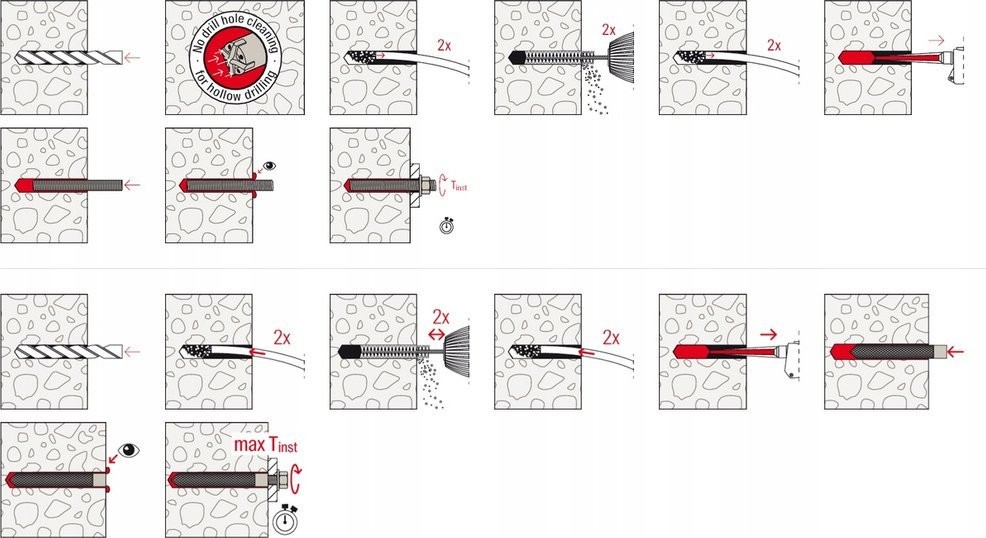 No drill hole cleaning
for hollow drilling

2x

2x

2x

$T_{inst}$

2x

2x

2x

max $T_{inst}$