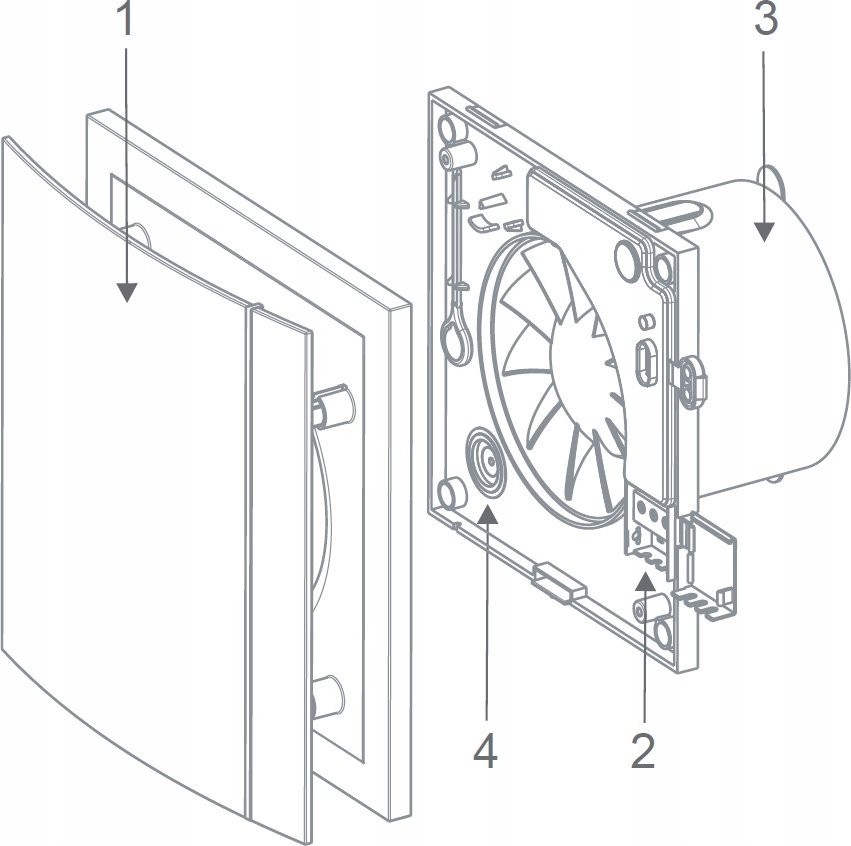 1
3
4
2