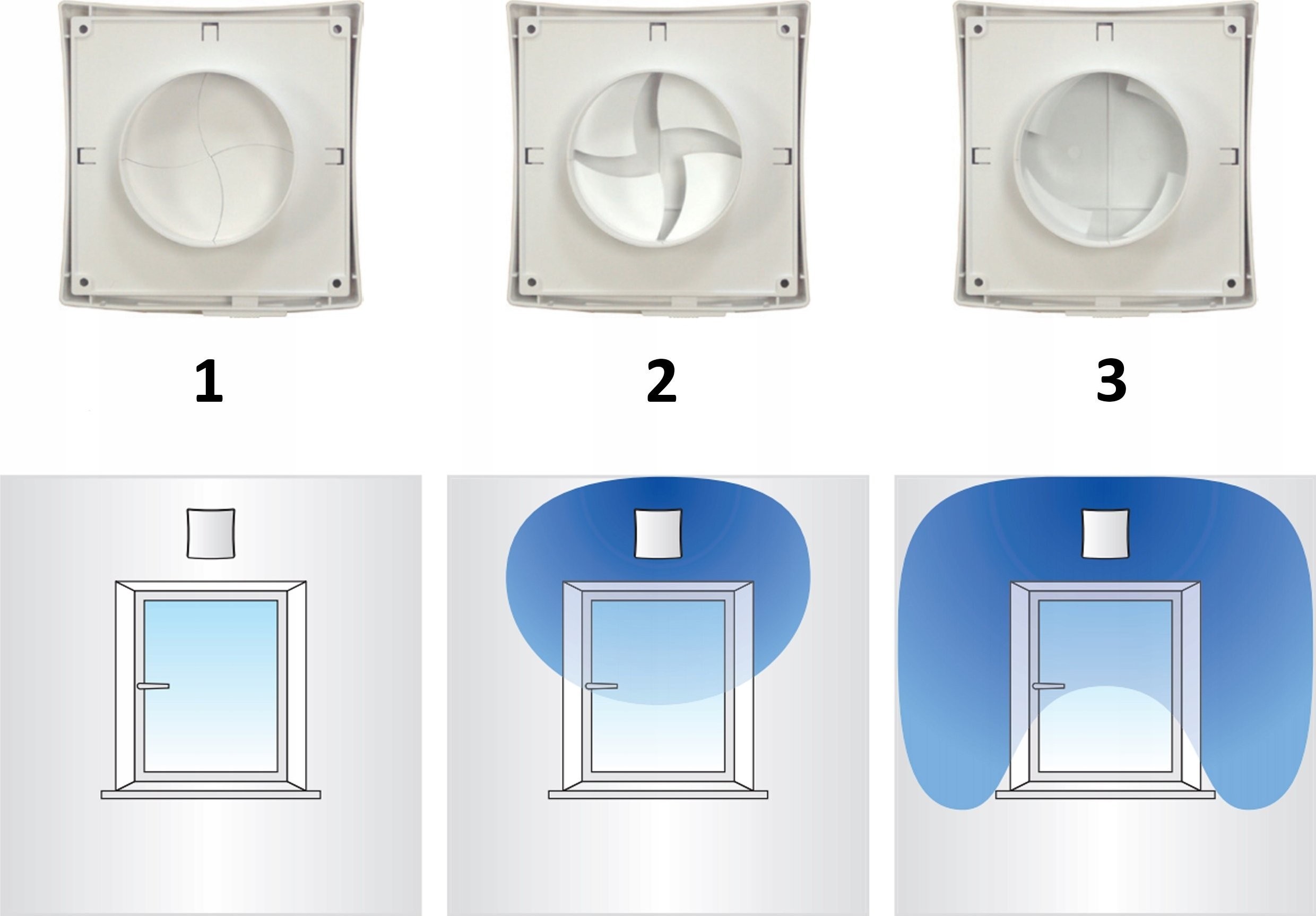 1

2

3