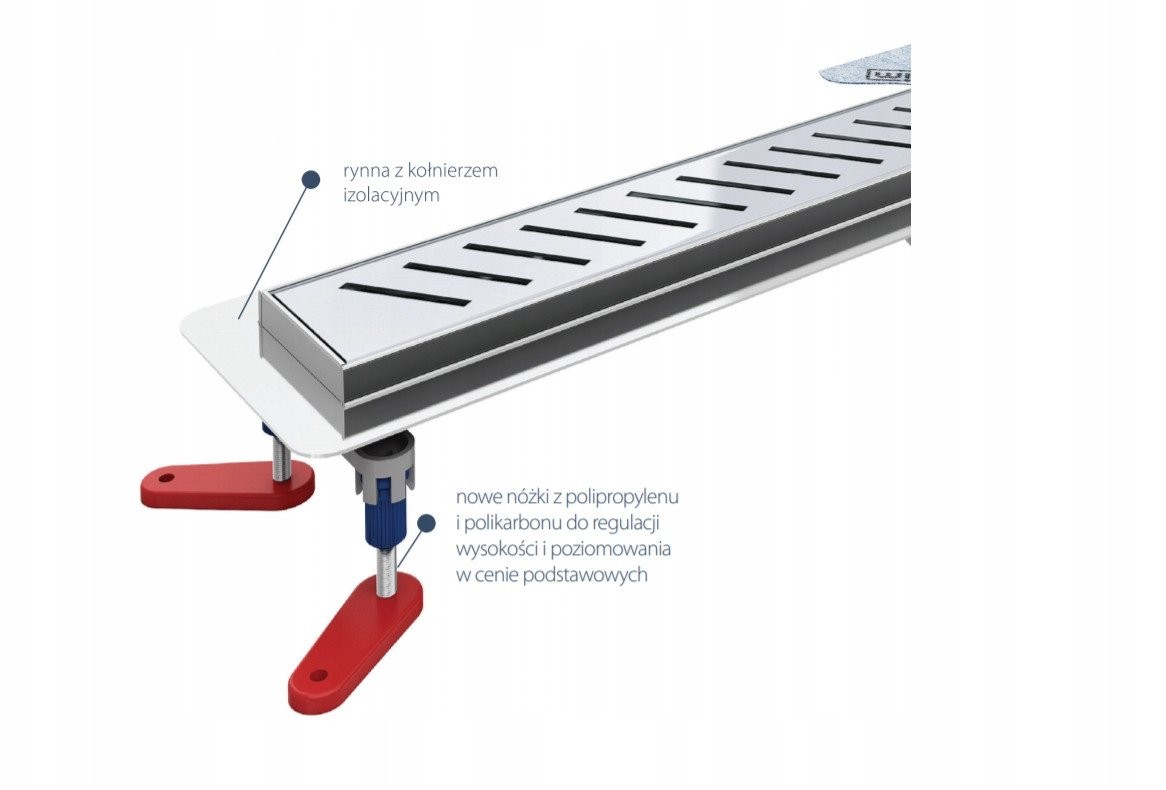 rynna z kołnierzem izolacyjnym

nowe nóżki z polipropylenu i polikarbonu do regulacji wysokości i poziomowania w cenie podstawowych