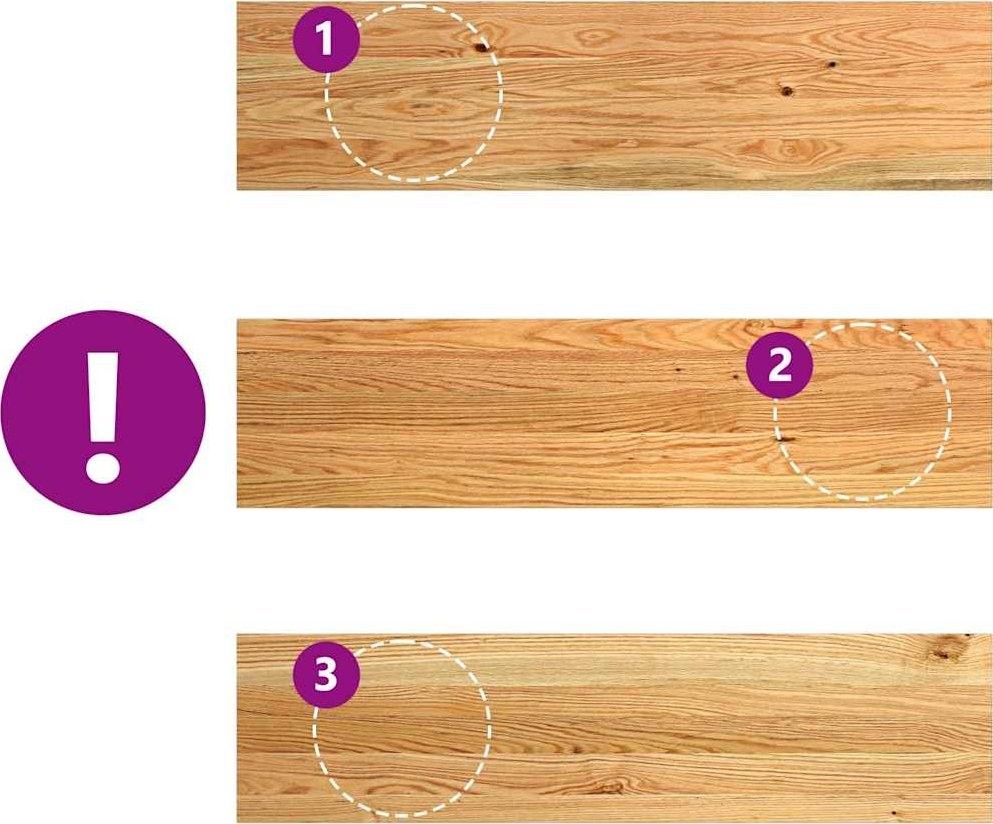 1

!

2

3